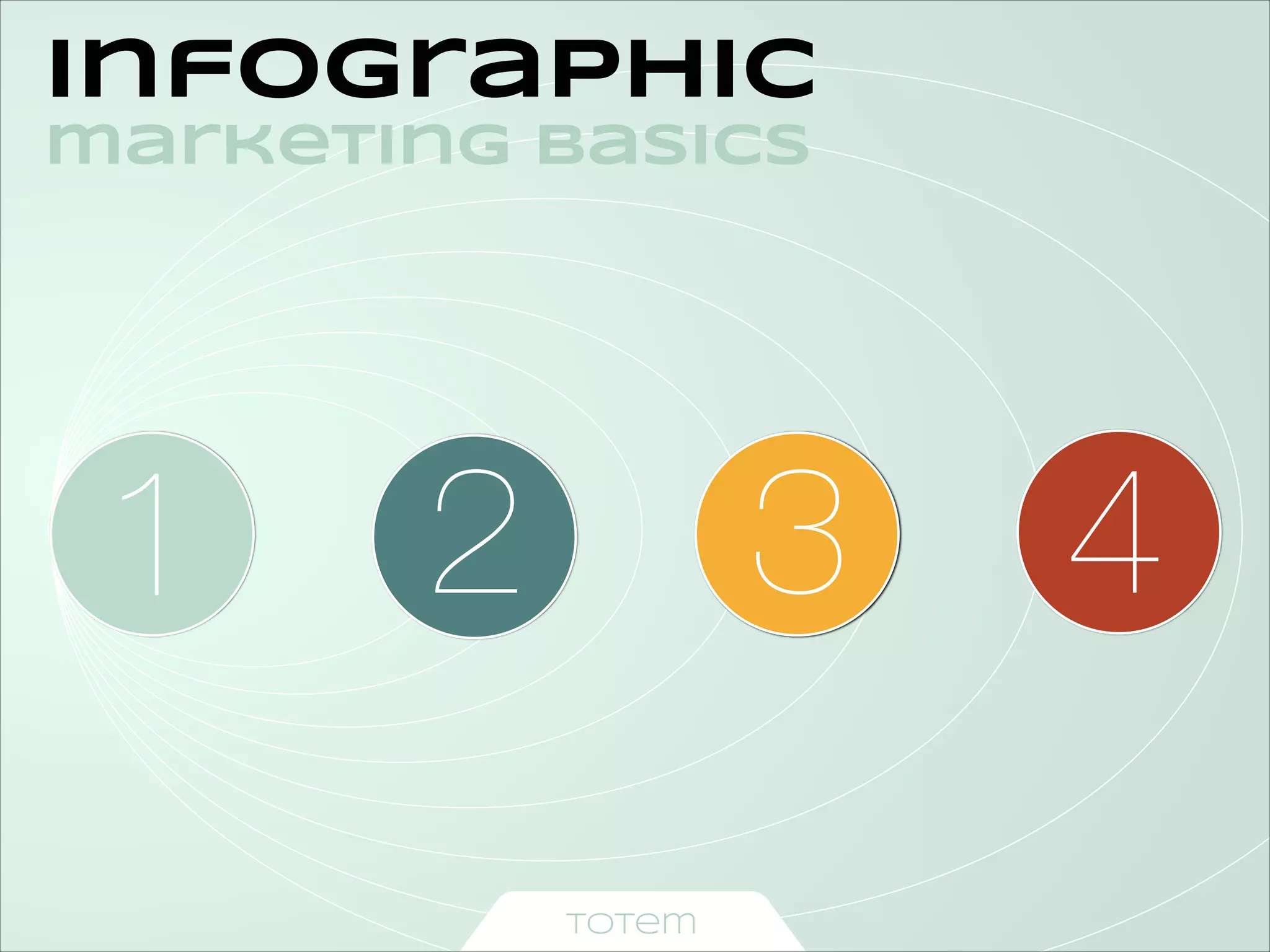 INFOGRAPHIC
marketing basics

1
2
3
4

TOTem