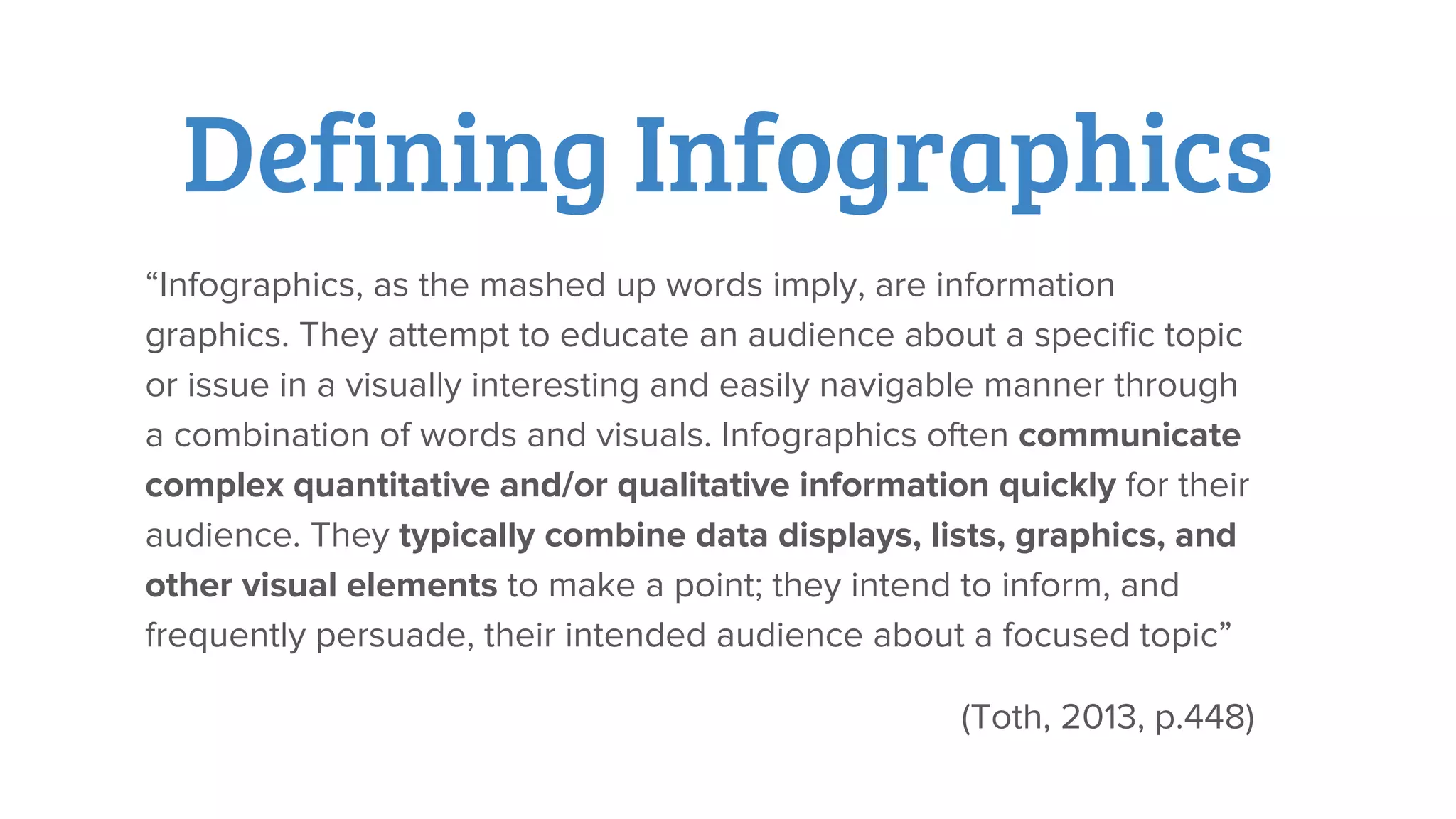 Defining Infographics

“Infographics, as the mashed up words imply, are information graphics. They attempt to educate an audience about a specific topic or issue in a visually interesting and easily navigable manner through a combination of words and visuals. Infographics often communicate complex quantitative and/or qualitative information quickly for their audience. They typically combine data displays, lists, graphics, and other visual elements to make a point; they intend to inform, and frequently persuade, their intended audience about a focused topic”

(Toth, 2013, p.448)