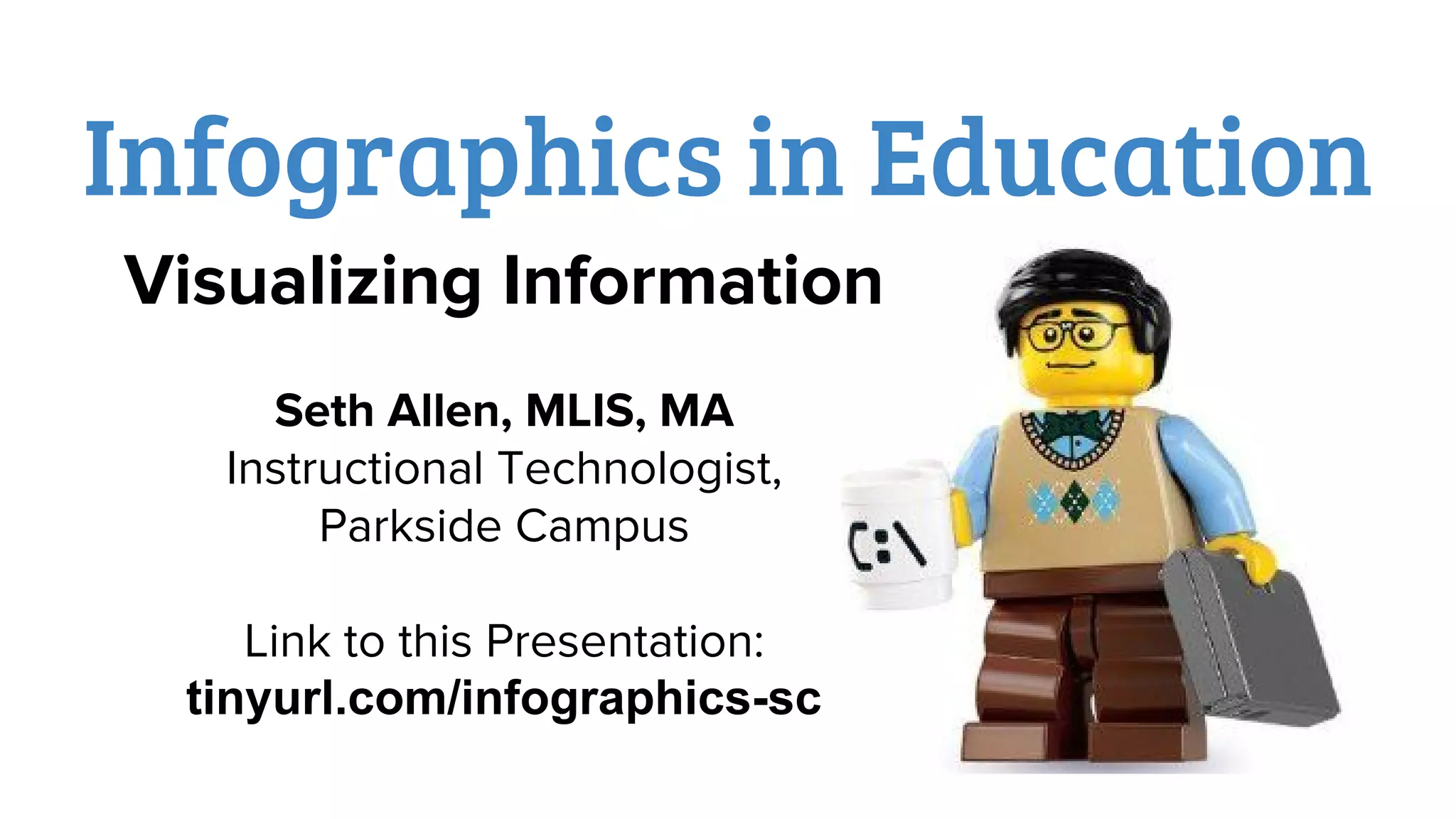 Infographics in Education

Visualizing Information

Seth Allen, MLIS, MA
Instructional Technologist,
Parkside Campus

Link to this Presentation:
tinyurl.com/infographics-sc

C:\