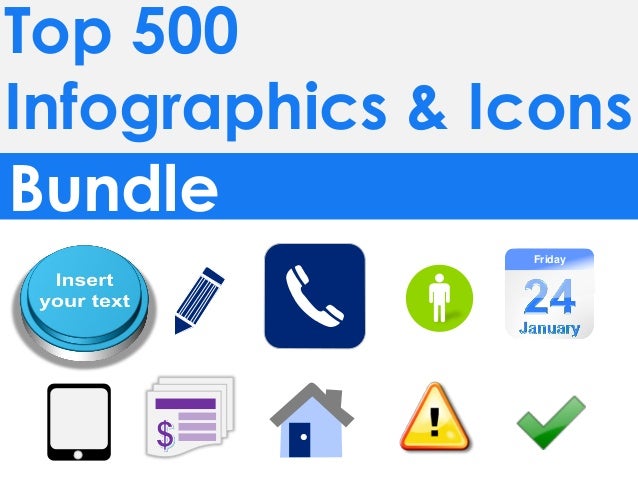 Top 500
Infographics & Icons
Bundle

Insert your text

Friday
24
January

$

!