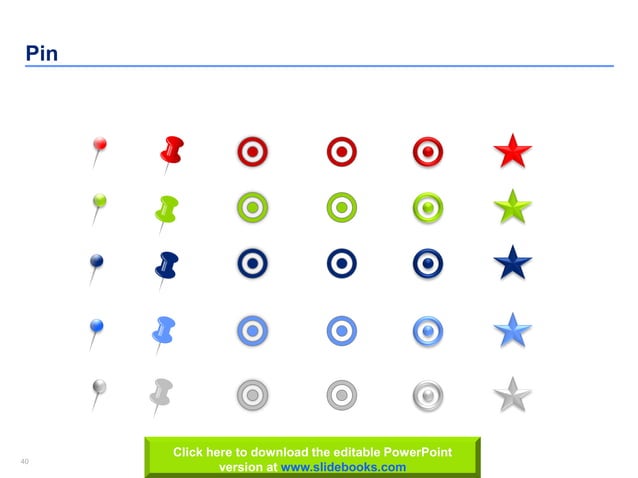 Pin

40

Click here to download the editable PowerPoint version at www.slidebooks.com