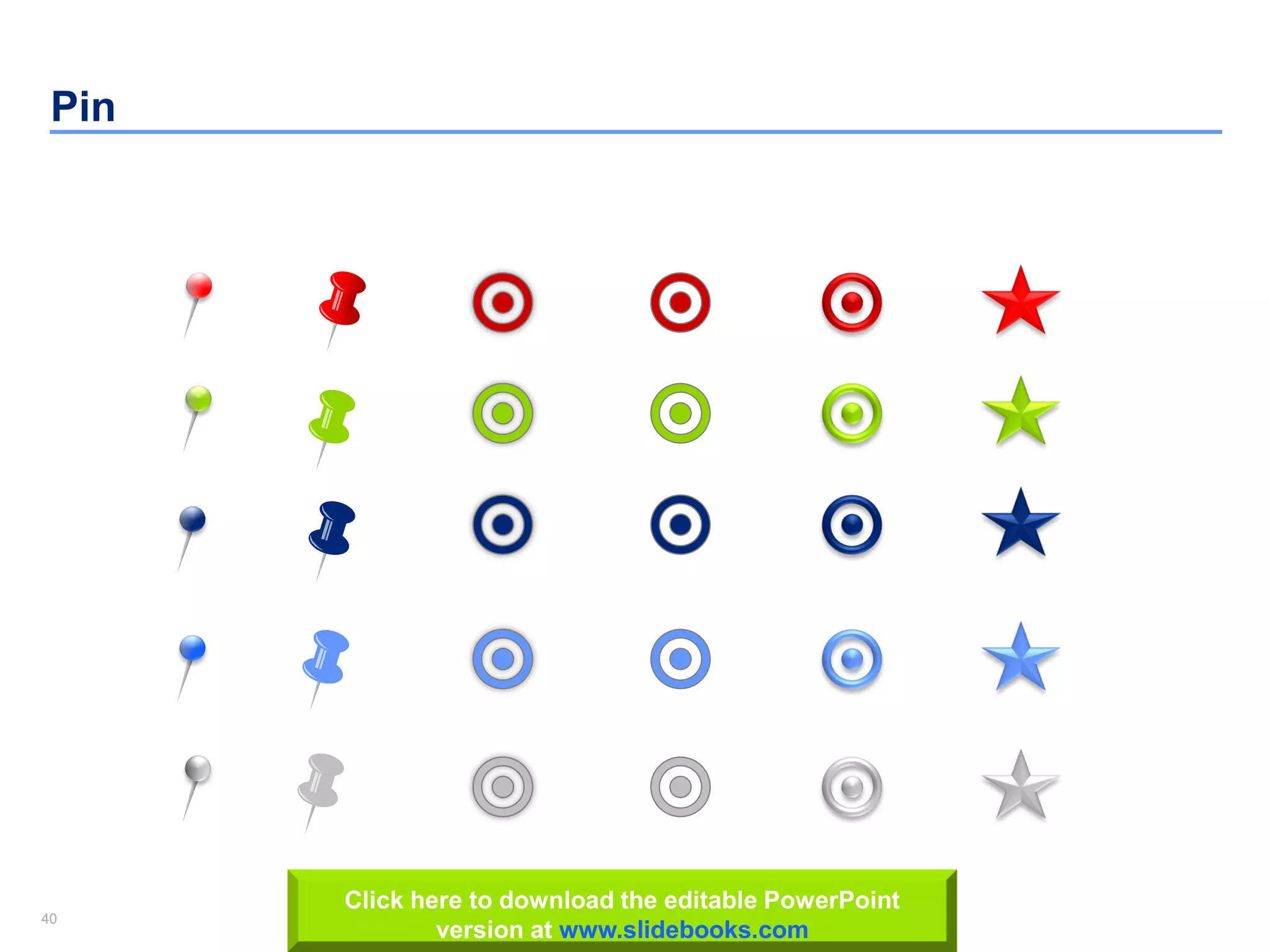 Pin

40

Click here to download the editable PowerPoint version at www.slidebooks.com