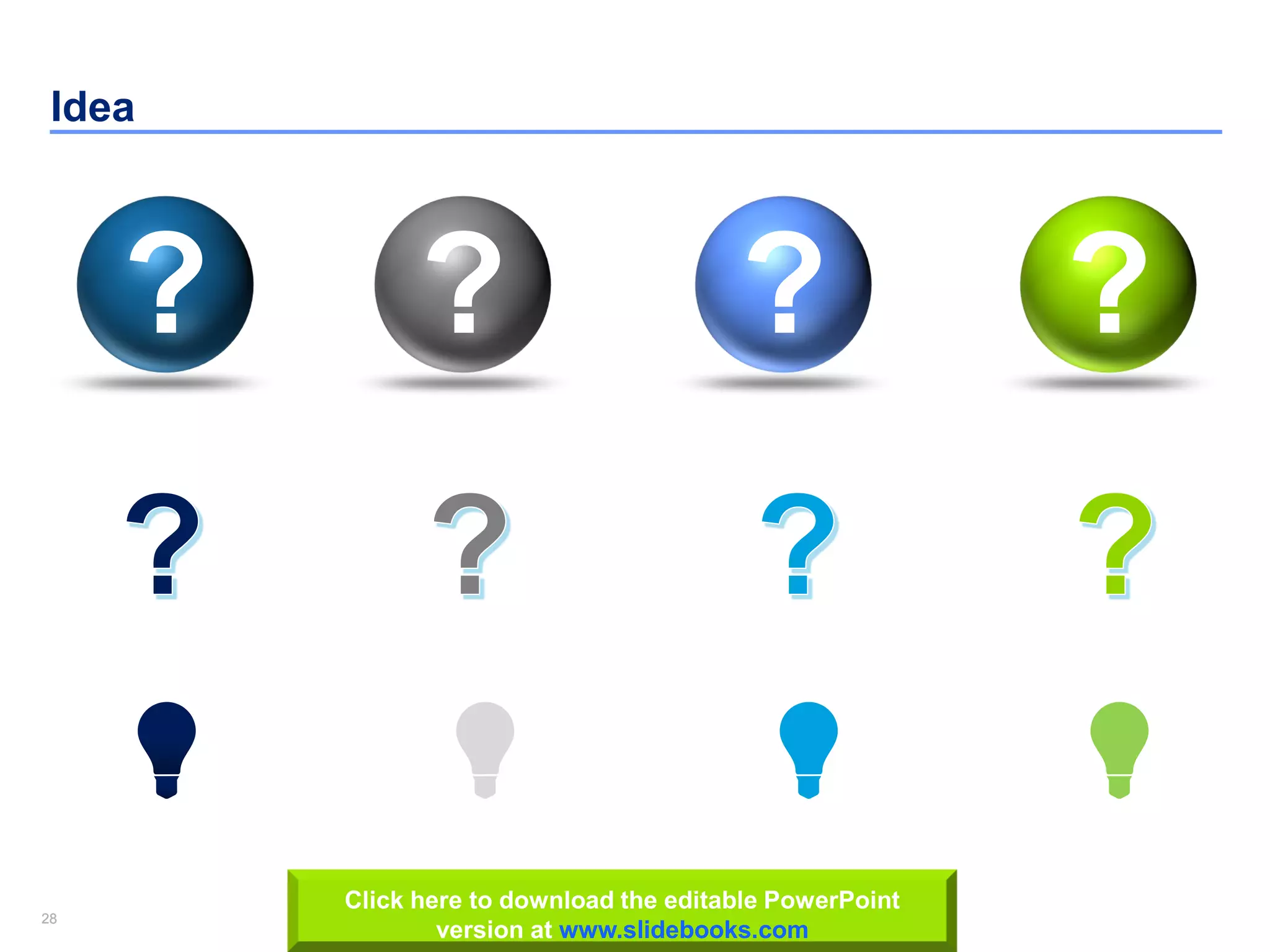 Idea

?

?

?

?

?

?

?

?

28

Click here to download the editable PowerPoint version at www.slidebooks.com