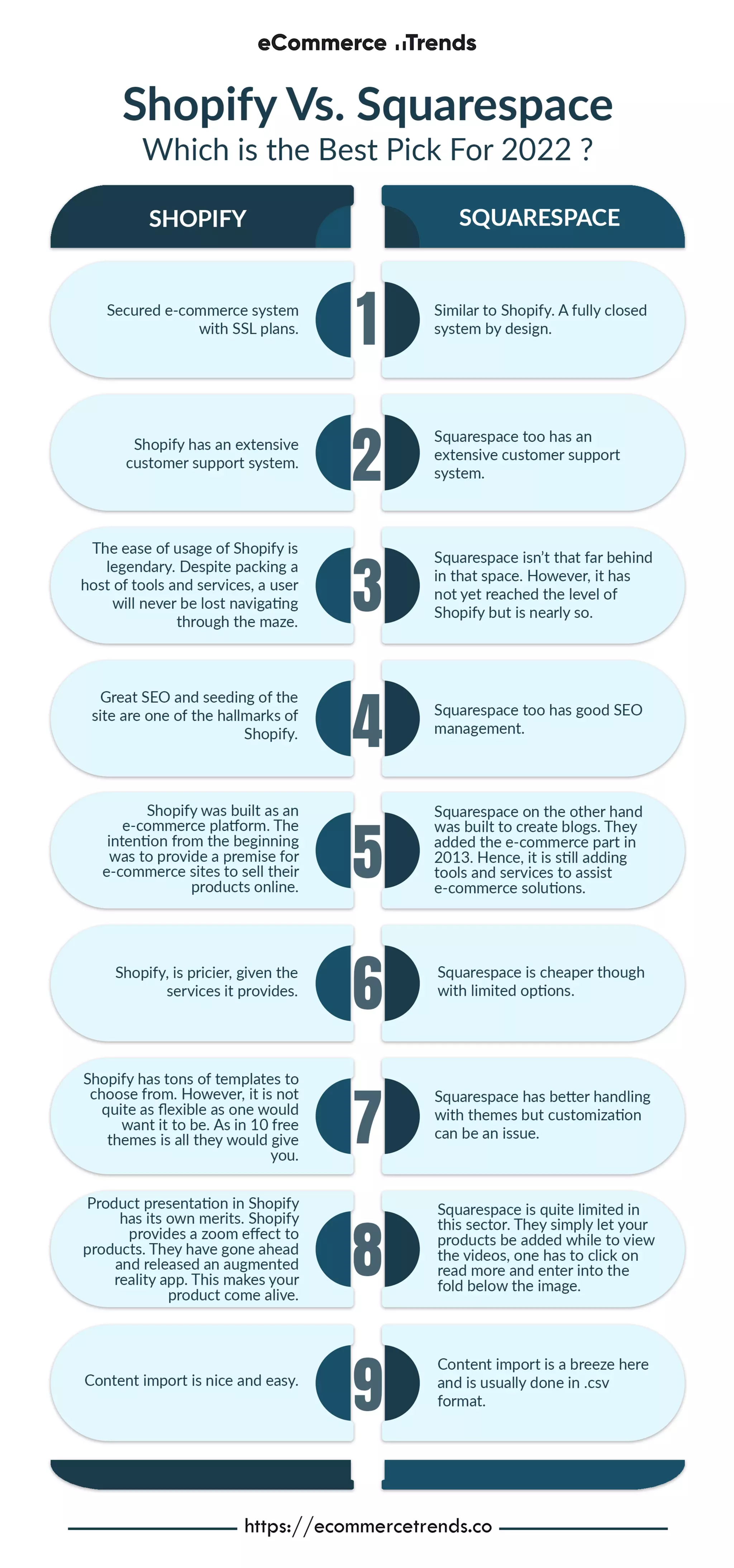 eCommerce Trends

Shopify Vs. Squarespace

Which is the Best Pick For 2022 ?

| SHOPIFY | | SQUARESPACE |
|---|---|---|
| Secured e-commerce system with SSL plans. | 1 | Similar to Shopify. A fully closed system by design. |
| Shopify has an extensive customer support system. | 2 | Squarespace too has an extensive customer support system. |
| The ease of usage of Shopify is legendary. Despite packing a host of tools and services, a user will never be lost navigating through the maze. | 3 | Squarespace isn't that far behind in that space. However, it has not yet reached the level of Shopify but is nearly so. |
| Great SEO and seeding of the site are one of the hallmarks of Shopify. | 4 | Squarespace too has good SEO management. |
| Shopify was built as an e-commerce platform. The intention from the beginning was to provide a premise for e-commerce sites to sell their products online. | 5 | Squarespace on the other hand was built to create blogs. They added the e-commerce part in 2013. Hence, it is still adding tools and services to assist e-commerce solutions. |
| Shopify, is pricier, given the services it provides. | 6 | Squarespace is cheaper though with limited options. |
| Shopify has tons of templates to choose from. However, it is not quite as flexible as one would want it to be. As in 10 free themes is all they would give you. | 7 | Squarespace has better handling with themes but customization can be an issue. |
| Product presentation in Shopify has its own merits. Shopify provides a zoom effect to products. They have gone ahead and released an augmented reality app. This makes your product come alive. | 8 | Squarespace is quite limited in this sector. They simply let your products be added while to view the videos, one has to click on read more and enter into the fold below the image. |
| Content import is nice and easy. | 9 | Content import is a breeze here and is usually done in .csv format. |

https://ecommercetrends.co