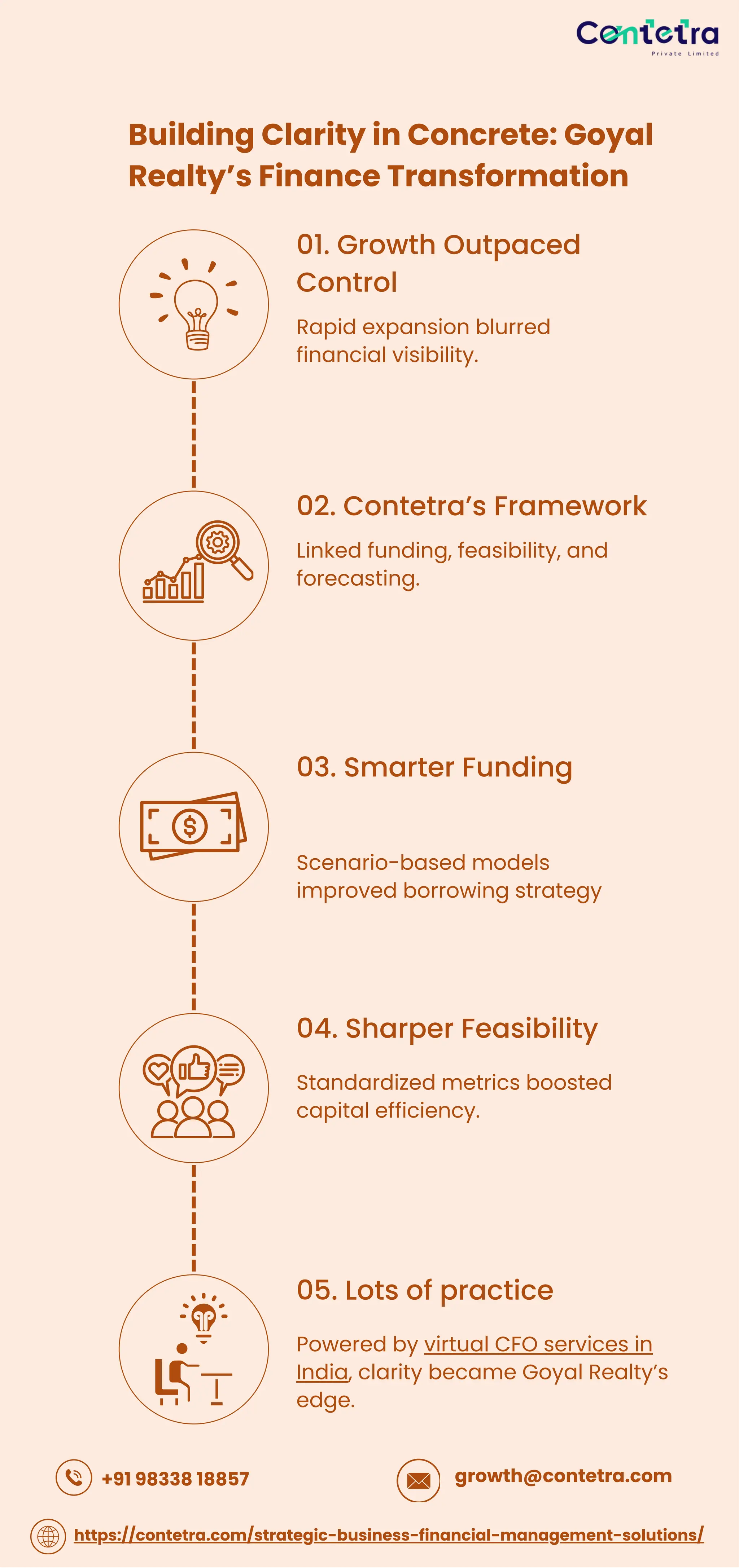 Contetra
Private Limited

Building Clarity in Concrete: Goyal Realty's Finance Transformation

01. Growth Outpaced Control

Rapid expansion blurred financial visibility.

02. Contetra's Framework

Linked funding, feasibility, and forecasting.

03. Smarter Funding

Scenario-based models improved borrowing strategy

04. Sharper Feasibility

Standardized metrics boosted capital efficiency.

05. Lots of practice

Powered by virtual CFO services in India, clarity became Goyal Realty's edge.

+91 98338 18857

growth@contetra.com

https://contetra.com/strategic-business-financial-management-solutions/