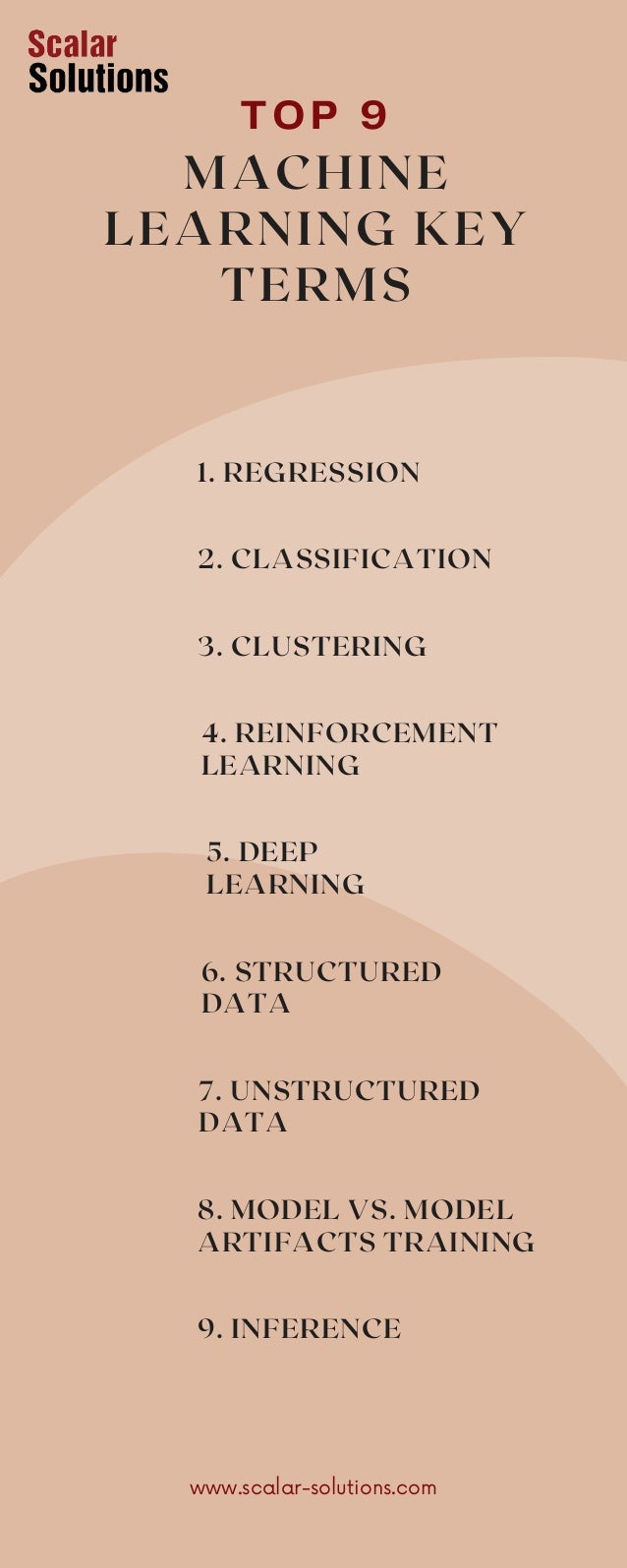 Scalar
Solutions

TOP 9

MACHINE LEARNING KEY TERMS

1. REGRESSION

2. CLASSIFICATION

3. CLUSTERING

4. REINFORCEMENT LEARNING

5. DEEP LEARNING

6. STRUCTURED DATA

7. UNSTRUCTURED DATA

8. MODEL VS. MODEL ARTIFACTS TRAINING

9. INFERENCE

www.scalar-solutions.com