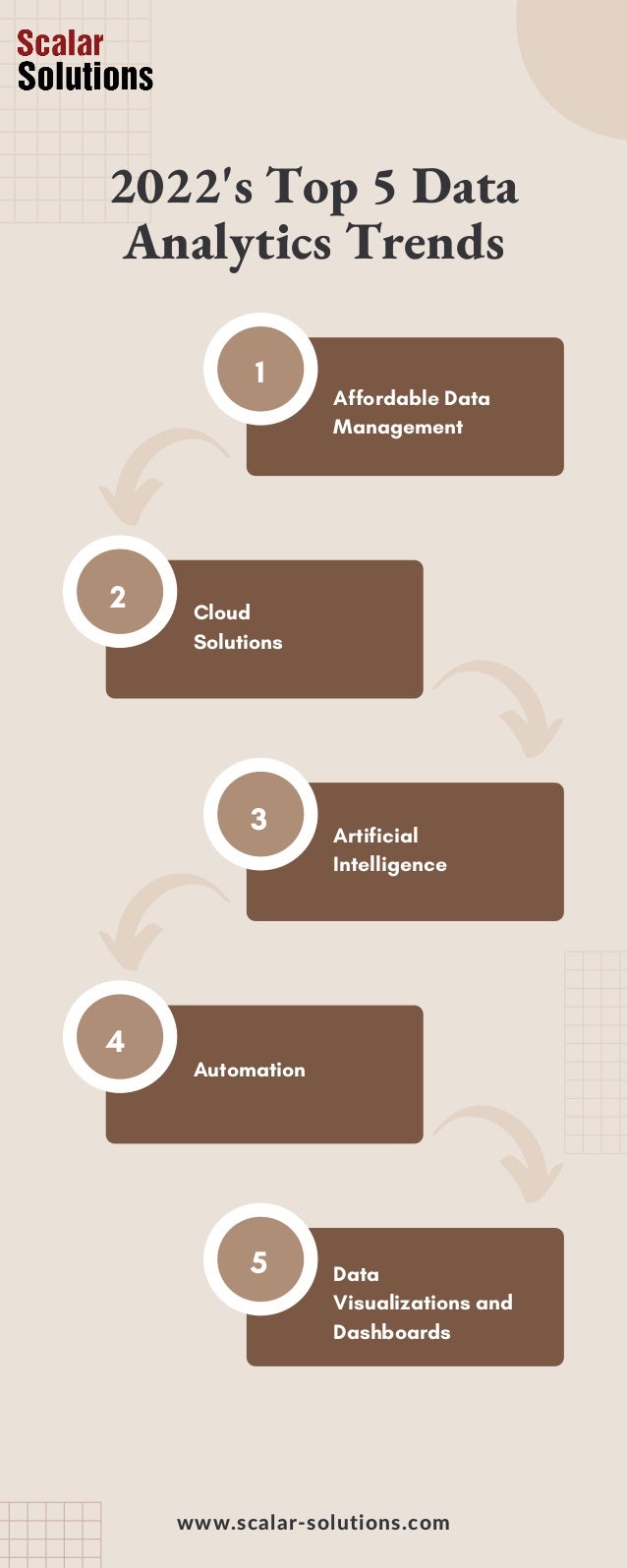 Scalar
Solutions

2022's Top 5 Data Analytics Trends

1
Affordable Data Management

2
Cloud Solutions

3
Artificial Intelligence

4
Automation

5
Data Visualizations and Dashboards

www.scalar-solutions.com