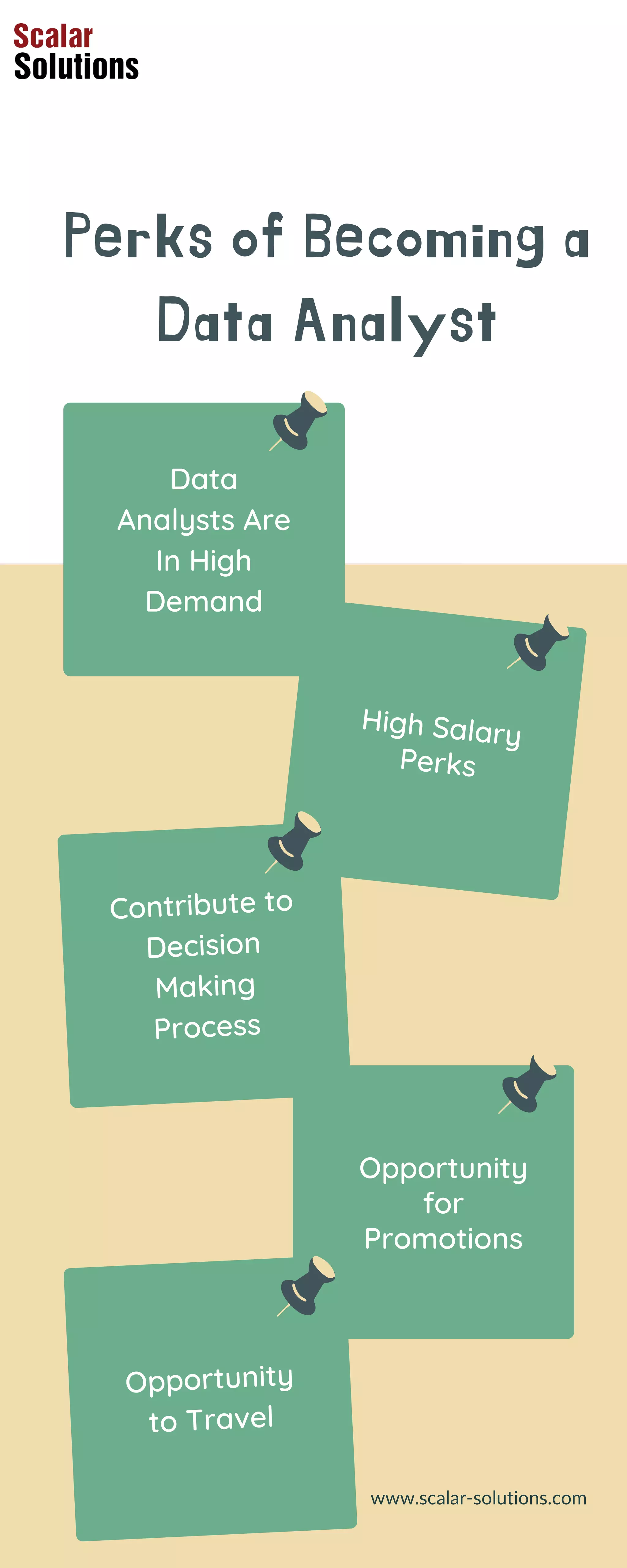 Scalar
Solutions

Perks of Becoming a Data Analyst

Data Analysts Are In High Demand

High Salary Perks

Contribute to Decision Making Process

Opportunity for Promotions

Opportunity to Travel

www.scalar-solutions.com