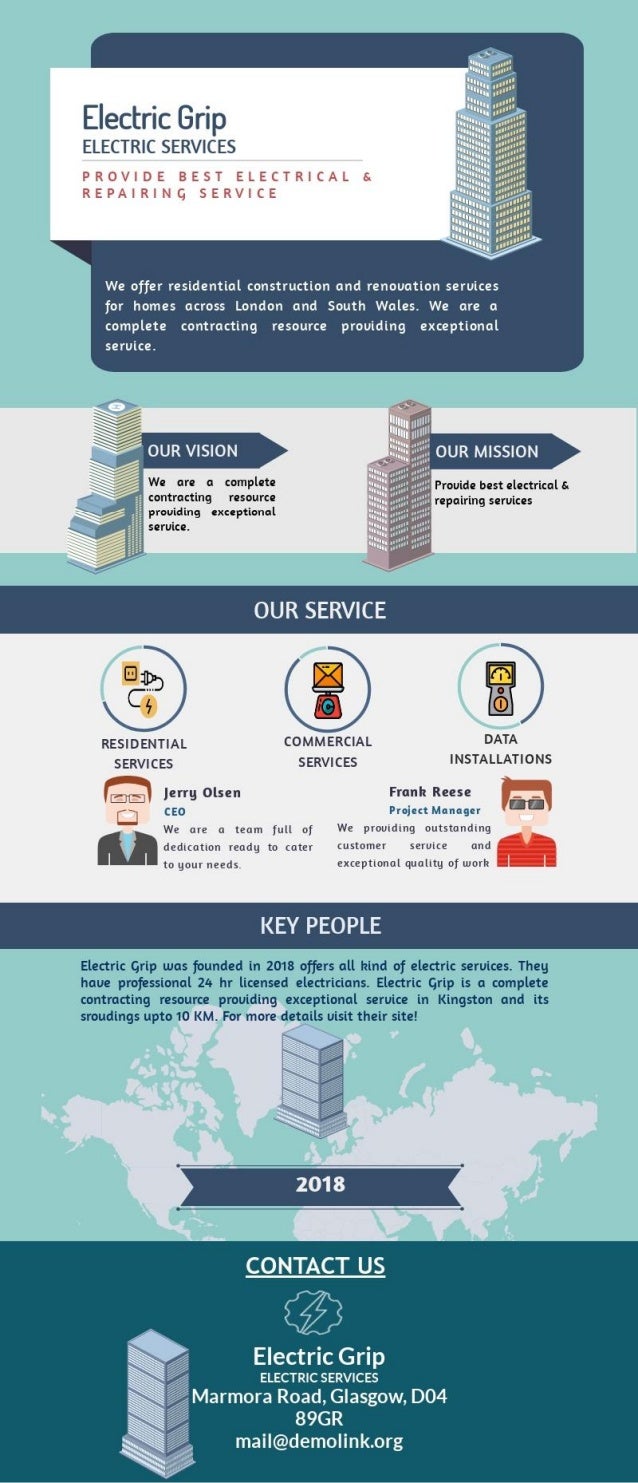 Electric Grip
ELECTRIC SERVICES

PROVIDE BEST ELECTRICAL & REPAIRING SERVICE

We offer residential construction and renovation services for homes across London and South Wales. We are a complete contracting resource providing exceptional service.

OUR VISION

We are a complete contracting resource providing exceptional service.

OUR MISSION

Provide best electrical & repairing services

OUR SERVICE

RESIDENTIAL SERVICES

COMMERCIAL SERVICES

DATA INSTALLATIONS

Jerry Olsen
CEO
We are a team full of dedication ready to cater to your needs.

Frank Reese
Project Manager
We providing outstanding customer service and exceptional quality of work

KEY PEOPLE

Electric Grip was founded in 2018 offers all kind of electric services. They have professional 24 hr licensed electricians. Electric Grip is a complete contracting resource providing exceptional service in Kingston and its sroudings upto 10 KM. For more details visit their site!

2018

CONTACT US

Electric Grip
ELECTRIC SERVICES
Marmora Road, Glasgow, D04 89GR
mail@demolink.org