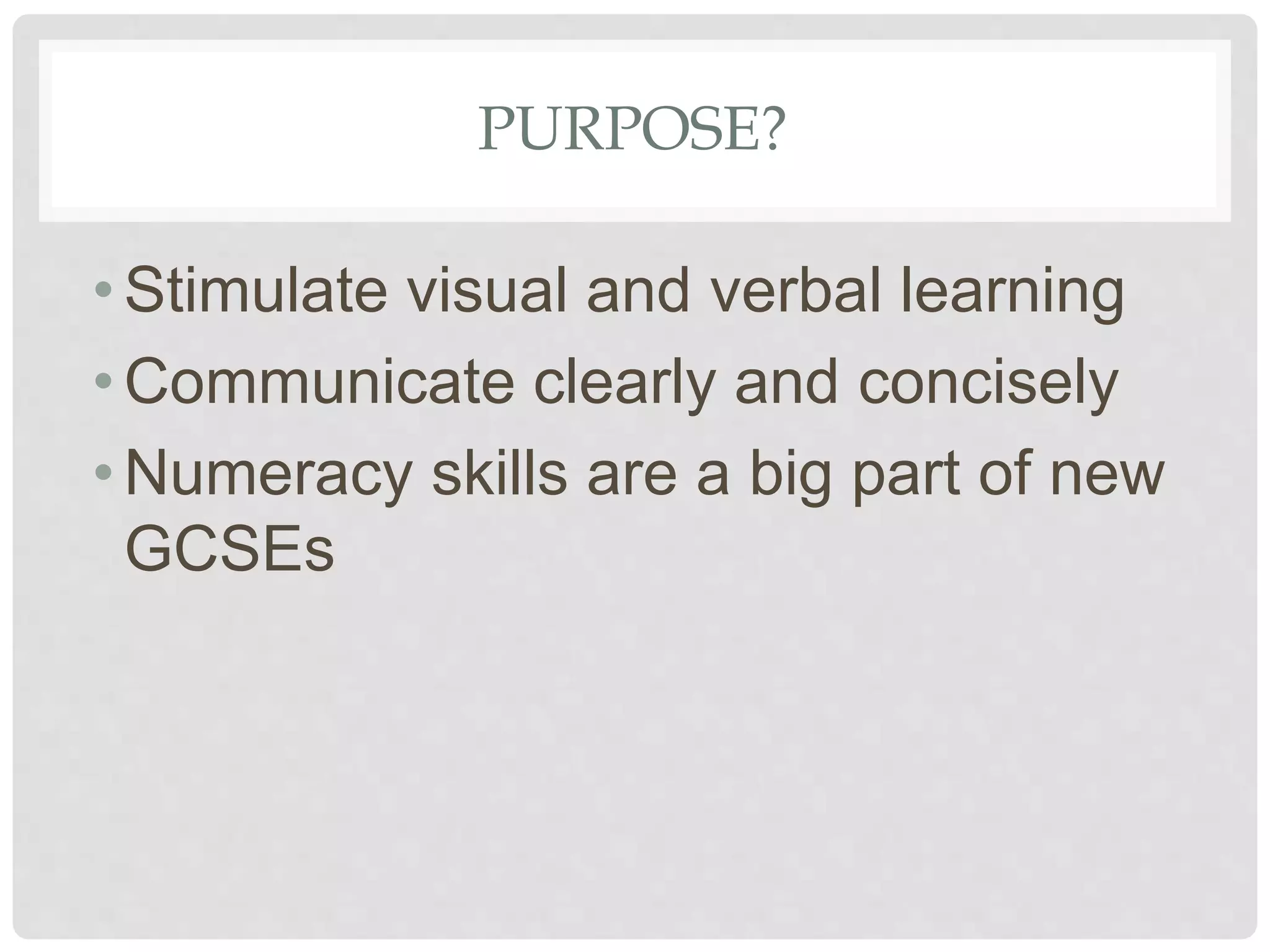 PURPOSE?

• Stimulate visual and verbal learning
• Communicate clearly and concisely
• Numeracy skills are a big part of new GCSEs