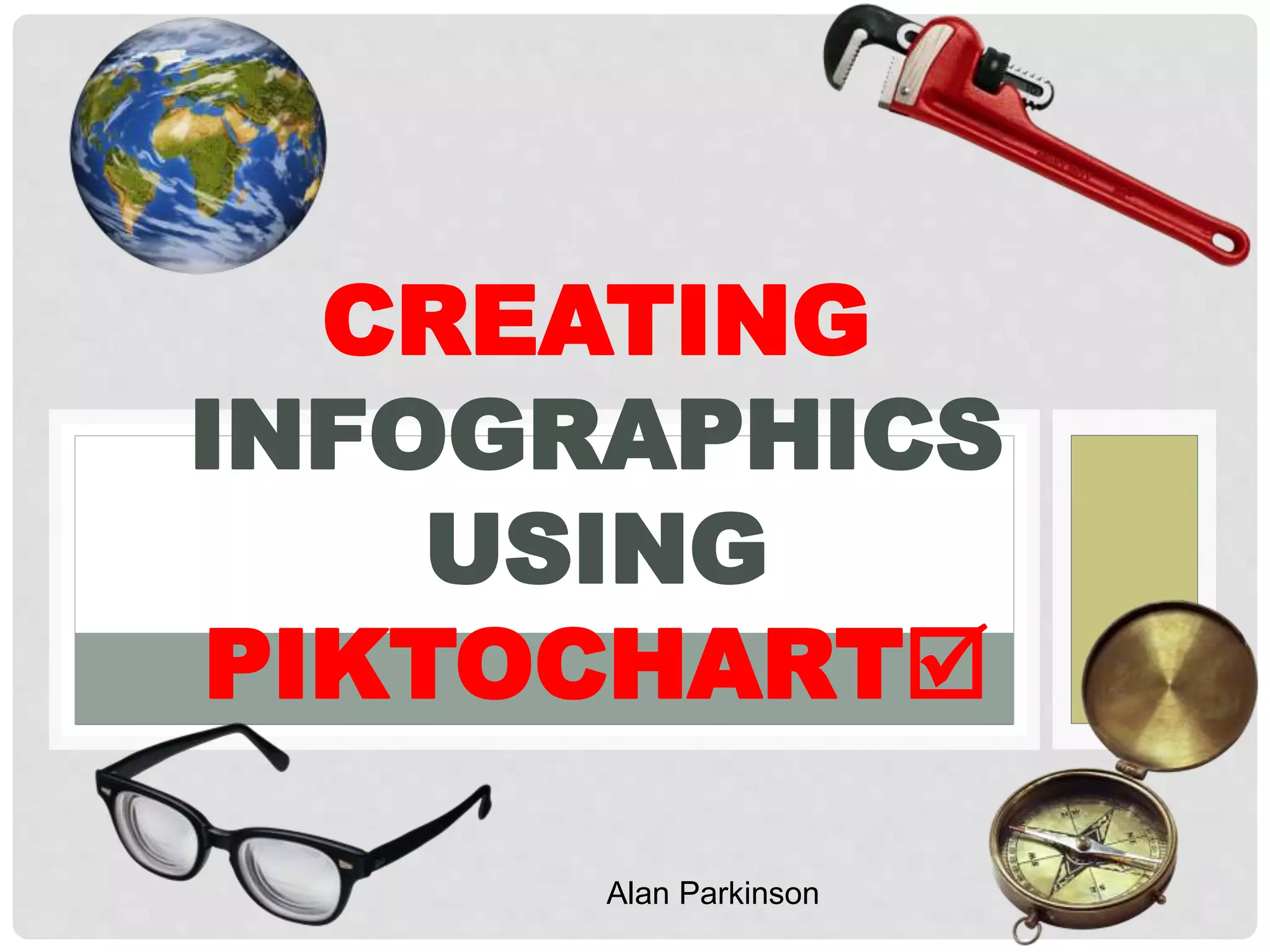 CREATING INFOGRAPHICS USING PIKTOCHART☑

Alan Parkinson