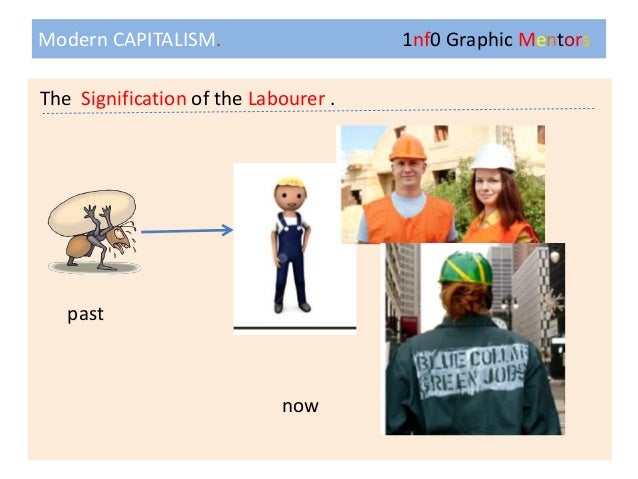 Modern CAPITALISM.

1nf0 Graphic Mentors

The Signification of the Labourer .

past

now

BLUE COLLAR GREEN JOBS