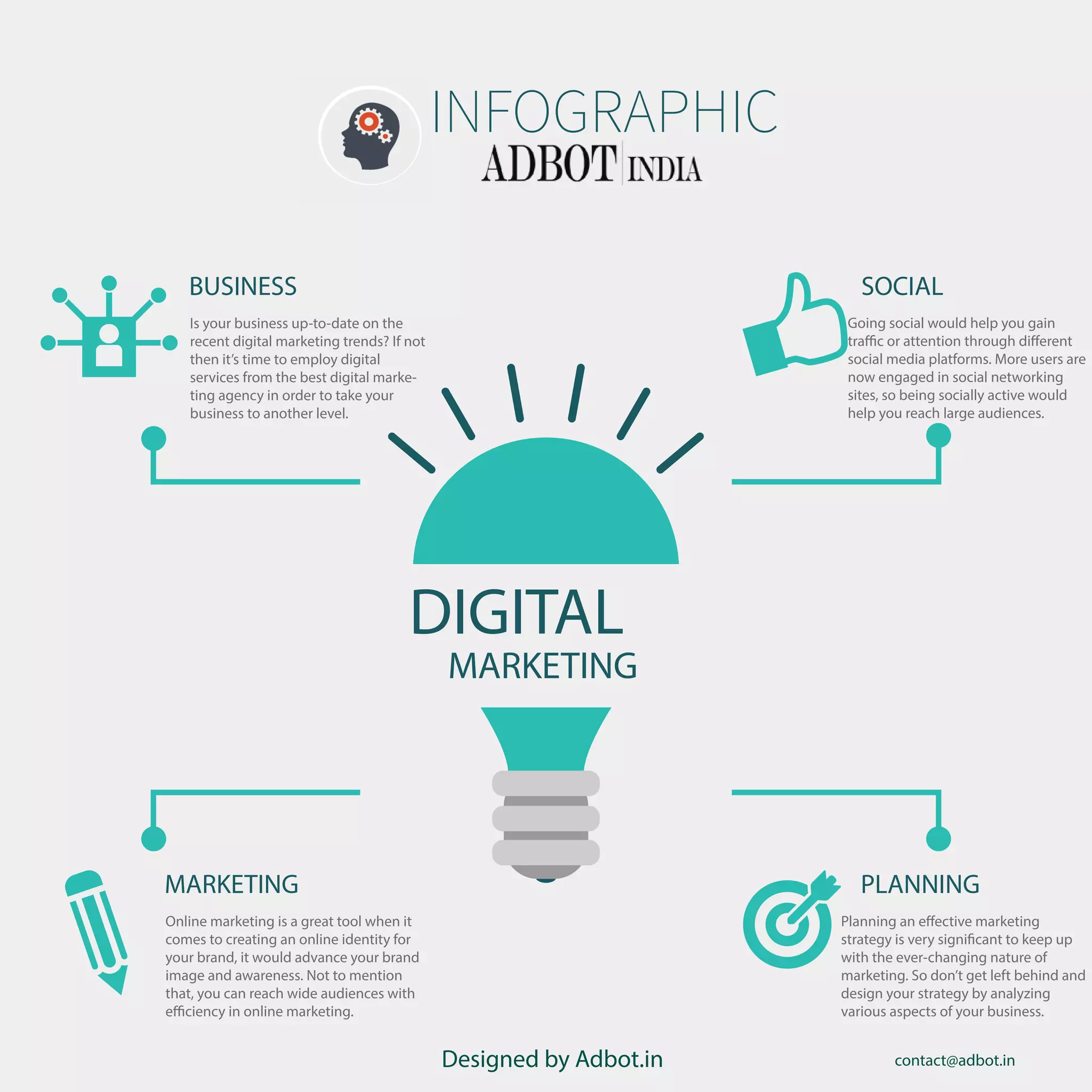 INFOGRAPHIC
ADBOT INDIA

BUSINESS

Is your business up-to-date on the recent digital marketing trends? If not then it's time to employ digital services from the best digital marketing agency in order to take your business to another level.

SOCIAL

Going social would help you gain traffic or attention through different social media platforms. More users are now engaged in social networking sites, so being socially active would help you reach large audiences.

DIGITAL
MARKETING

MARKETING

Online marketing is a great tool when it comes to creating an online identity for your brand, it would advance your brand image and awareness. Not to mention that, you can reach wide audiences with efficiency in online marketing.

PLANNING

Planning an effective marketing strategy is very significant to keep up with the ever-changing nature of marketing. So don't get left behind and design your strategy by analyzing various aspects of your business.

Designed by Adbot.in

contact@adbot.in