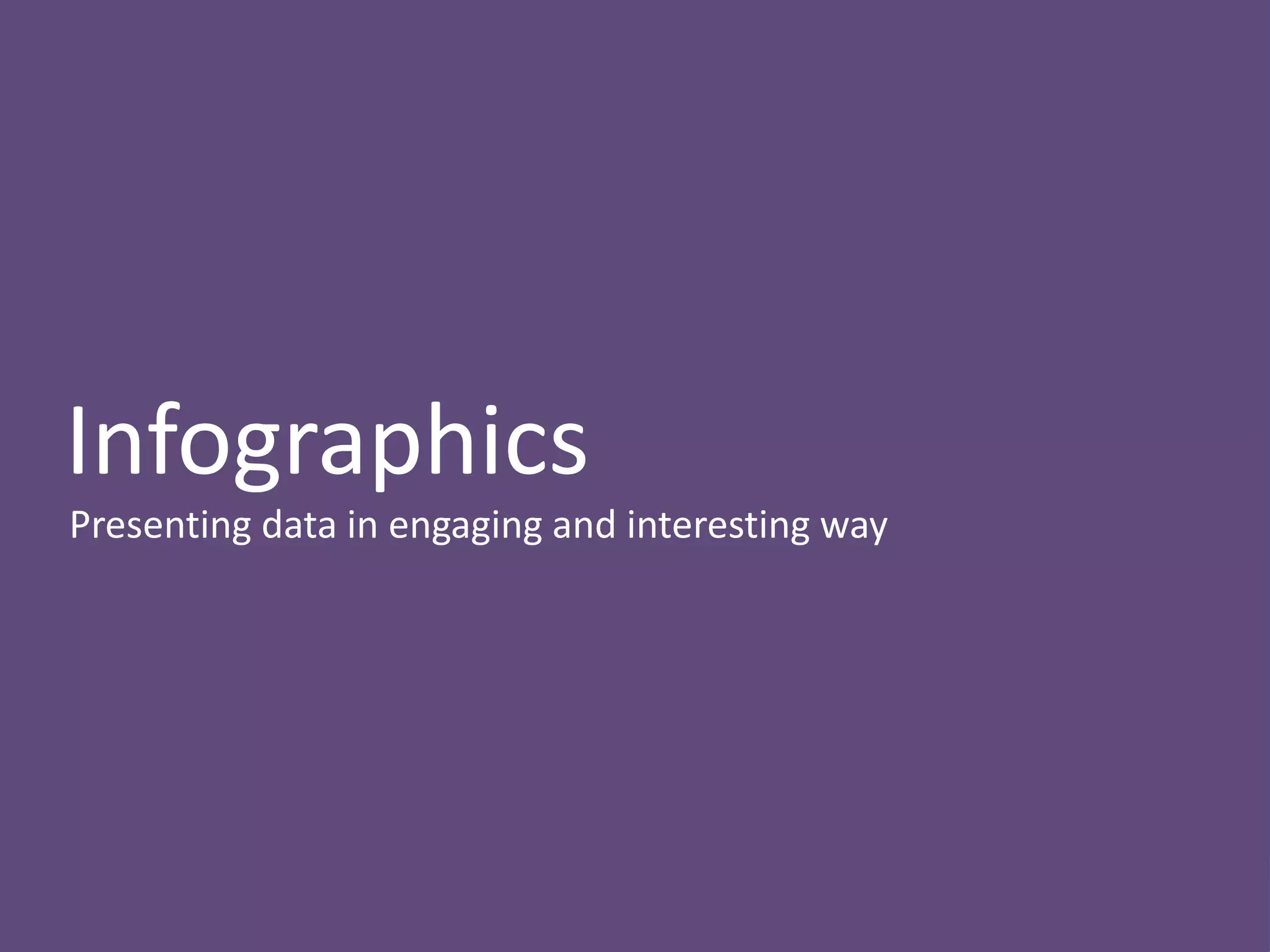 Infographics

Presenting data in engaging and interesting way