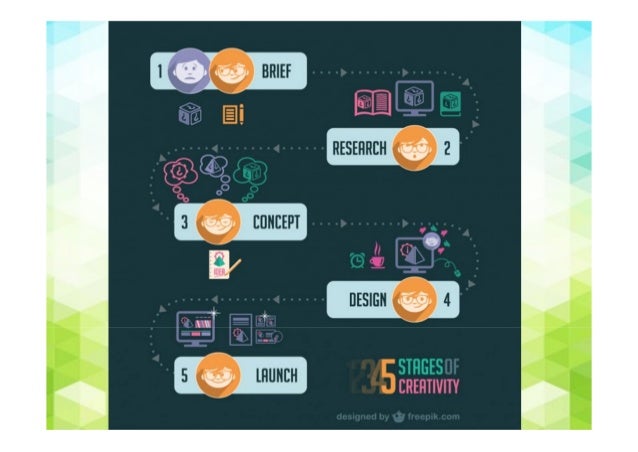 1 BRIEF

RESEARCH 2

3 CONCEPT

IDEA

DESIGN 4

5 LAUNCH

12345 STAGES OF CREATIVITY

designed by freepik.com