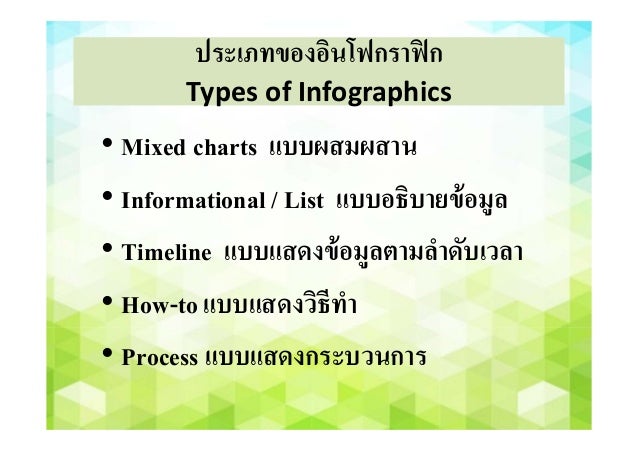 ประเภทของอินโฟกราฟิก
Types of Infographics

• Mixed charts แบบผสมผสาน

• Informational / List แบบอธิบายข้อมูล

• Timeline แบบแสดงข้อมูลตามลำดับเวลา

• How-to แบบแสดงวิธีทำ

• Process แบบแสดงกระบวนการ