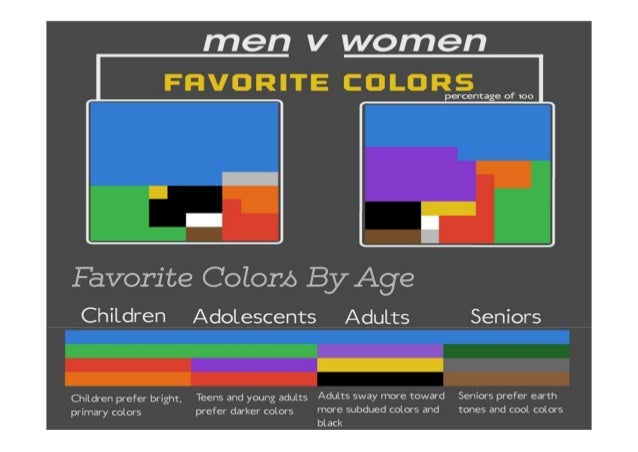 men v women

FAVORITE COLORS

percentage of 100

Favorite Colors By Age

Children

Adolescents

Adults

Seniors

Children prefer bright, primary colors

Teens and young adults prefer darker colors

Adults sway more toward more subdued colors and black

Seniors prefer earth tones and cool colors