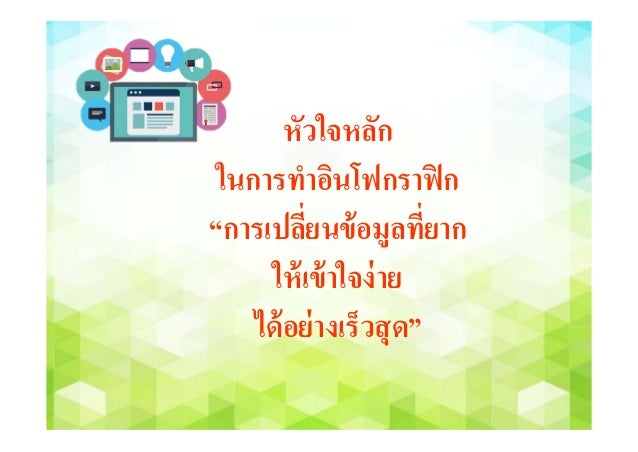 หัวใจหลัก
ในการทำอินโฟกราฟิก
“การเปลี่ยนข้อมูลที่ยาก
ให้เข้าใจง่าย
ได้อย่างเร็วสุด”