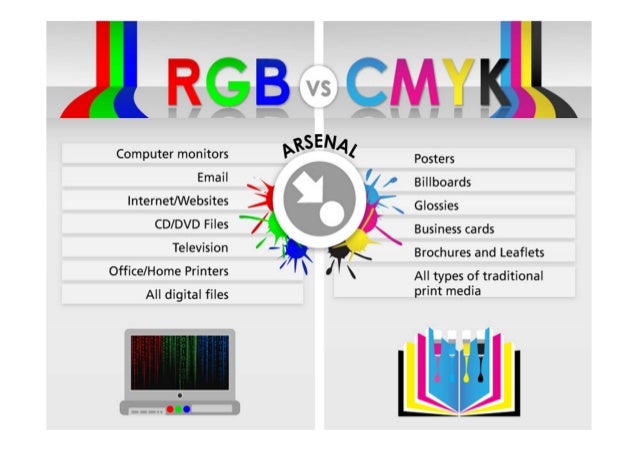 RGB VS CMYK

ARSENAL

Computer monitors
Email
Internet/Websites
CD/DVD Files
Television
Office/Home Printers
All digital files

Posters
Billboards
Glossies
Business cards
Brochures and Leaflets
All types of traditional print media