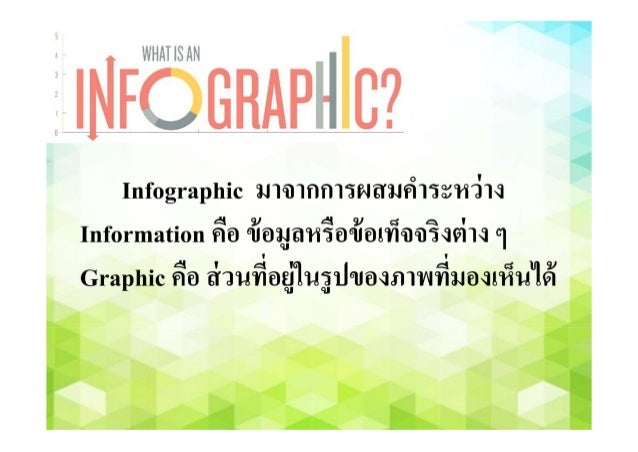 5
4
3
2
1
0

WHAT IS AN
INFOGRAPHIC?

Infographic มาจากการผสมคำระหว่าง
Information คือ ข้อมูลหรือข้อเท็จจริงต่าง ๆ
Graphic คือ ส่วนที่อยู่ในรูปของภาพที่มองเห็นได้