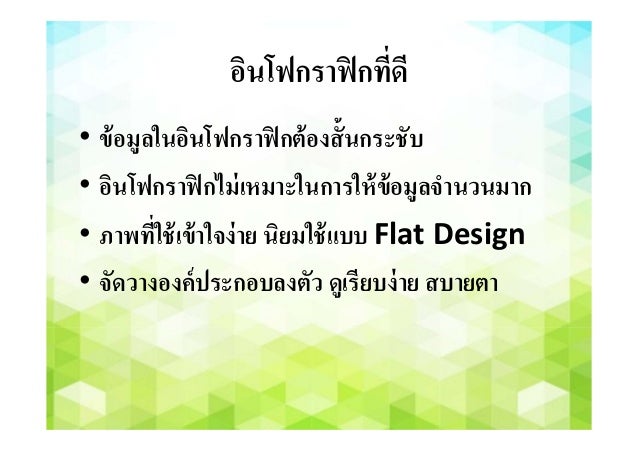 อินโฟกราฟิกที่ดี

• ข้อมูลในอินโฟกราฟิกต้องสั้นกระชับ
• อินโฟกราฟิกไม่เหมาะในการให้ข้อมูลจำนวนมาก
• ภาพที่ใช้เข้าใจง่าย นิยมใช้แบบ Flat Design
• จัดวางองค์ประกอบลงตัว ดูเรียบง่าย สบายตา