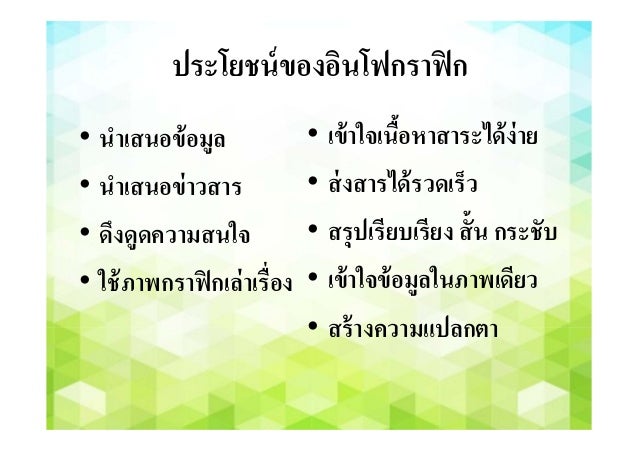 ประโยชน์ของอินโฟกราฟิก

• นำเสนอข้อมูล
• นำเสนอข่าวสาร
• ดึงดูดความสนใจ
• ใช้ภาพกราฟิกเล่าเรื่อง

• เข้าใจเนื้อหาสาระได้ง่าย
• ส่งสารได้รวดเร็ว
• สรุปเรียบเรียง สั้น กระชับ
• เข้าใจข้อมูลในภาพเดียว
• สร้างความแปลกตา