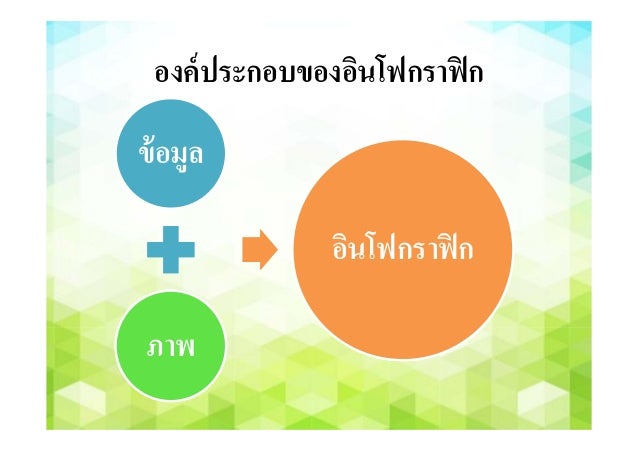 องค์ประกอบของอินโฟกราฟิก

ข้อมูล

ภาพ

อินโฟกราฟิก