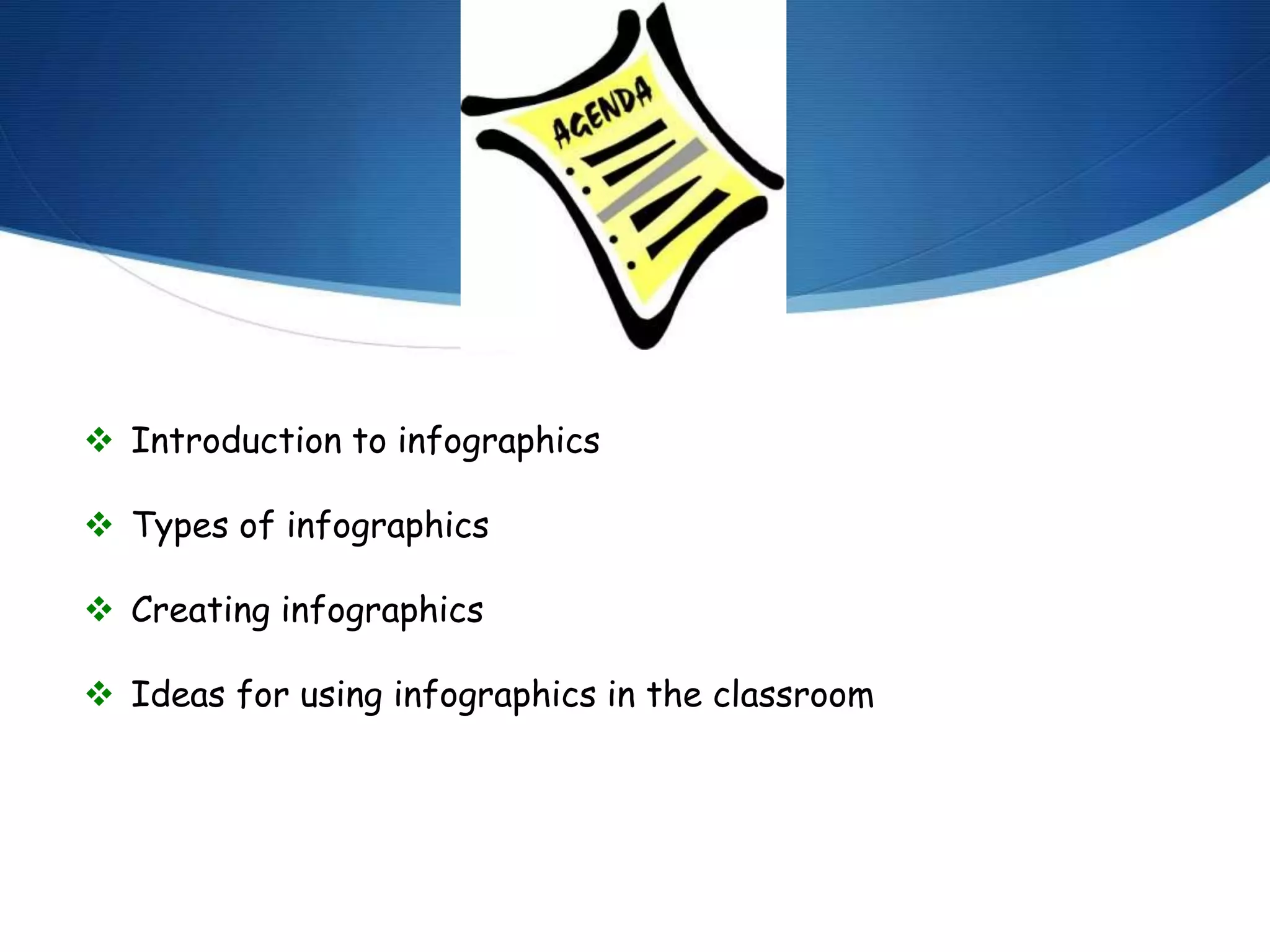 AGENDA

❖ Introduction to infographics

❖ Types of infographics

❖ Creating infographics

❖ Ideas for using infographics in the classroom