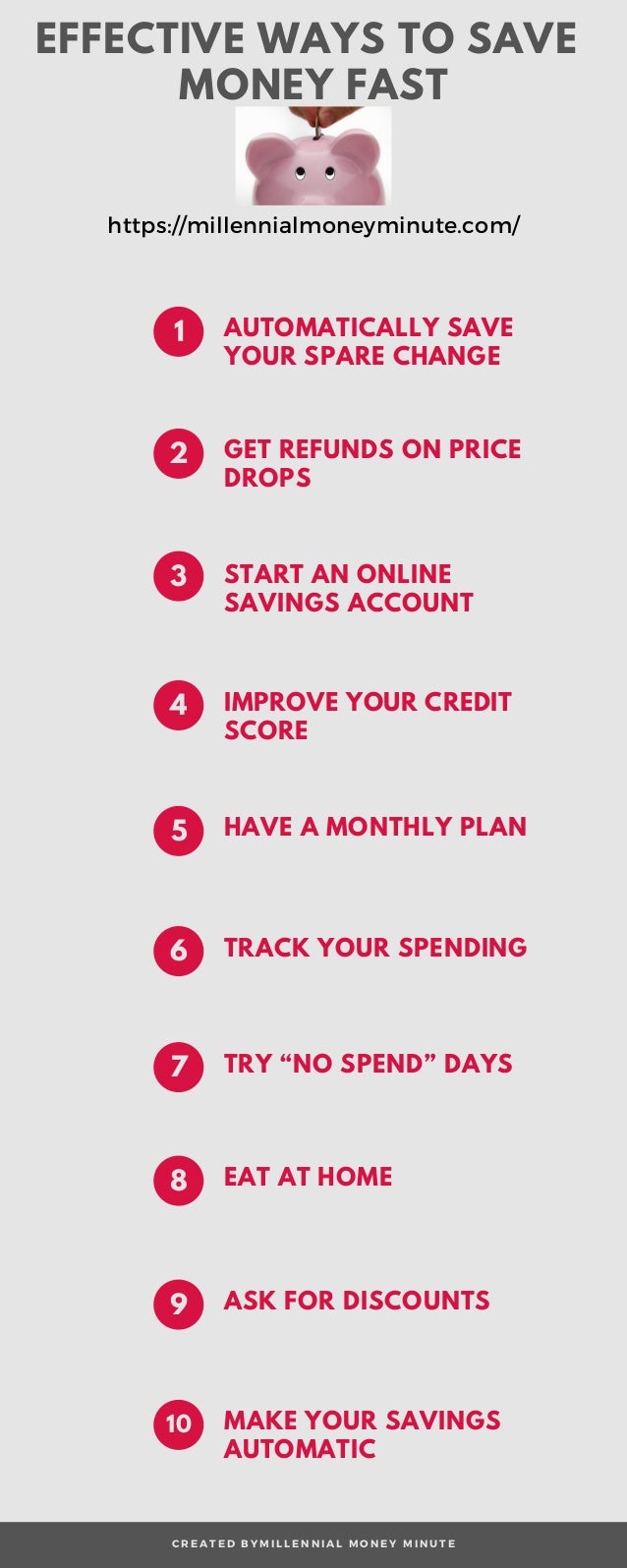 EFFECTIVE WAYS TO SAVE MONEY FAST

https://millennialmoneyminute.com/

1 AUTOMATICALLY SAVE YOUR SPARE CHANGE

2 GET REFUNDS ON PRICE DROPS

3 START AN ONLINE SAVINGS ACCOUNT

4 IMPROVE YOUR CREDIT SCORE

5 HAVE A MONTHLY PLAN

6 TRACK YOUR SPENDING

7 TRY “NO SPEND” DAYS

8 EAT AT HOME

9 ASK FOR DISCOUNTS

10 MAKE YOUR SAVINGS AUTOMATIC

CREATED BYMILLENNIAL MONEY MINUTE