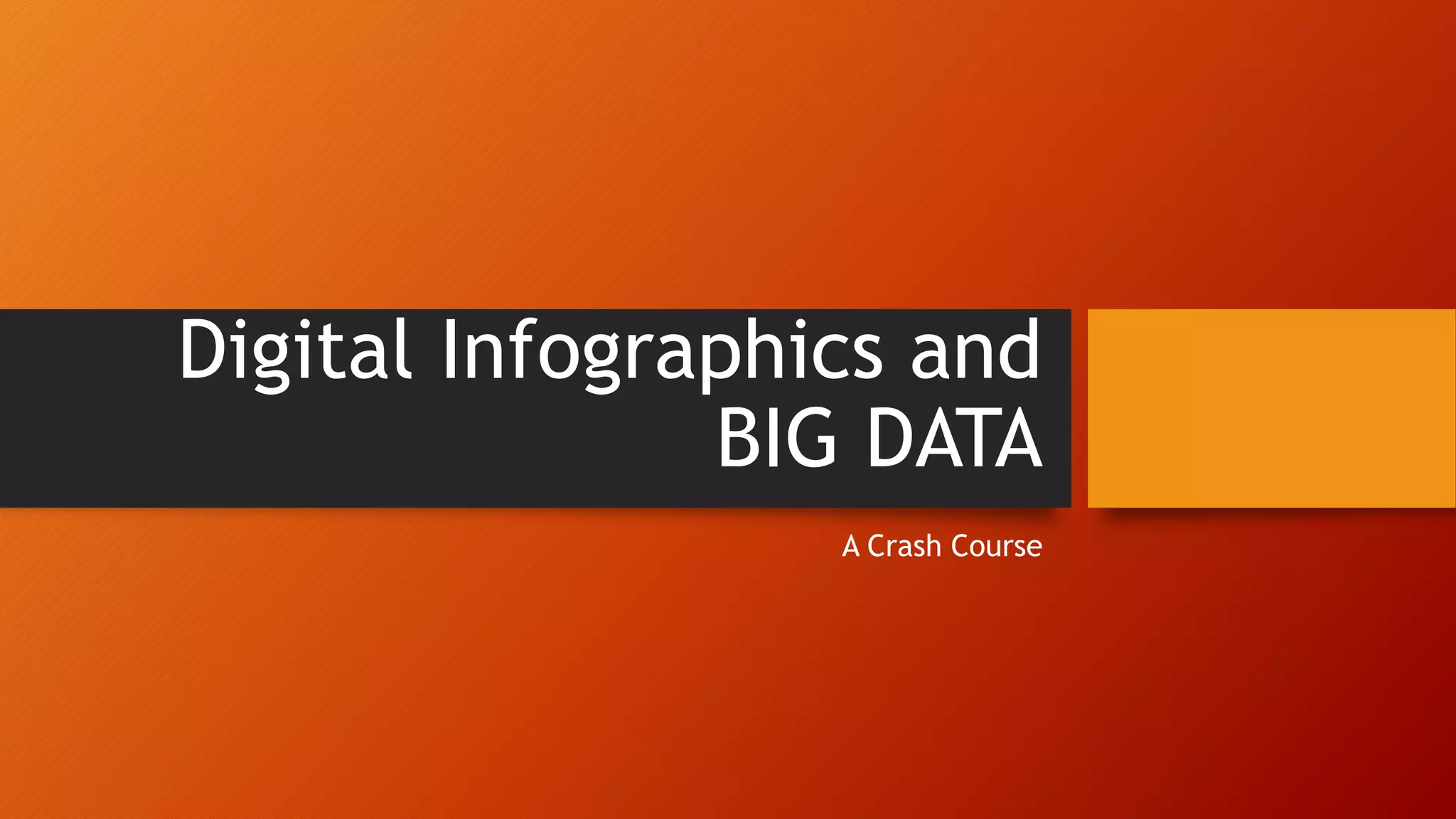 Digital Infographics and BIG DATA

A Crash Course