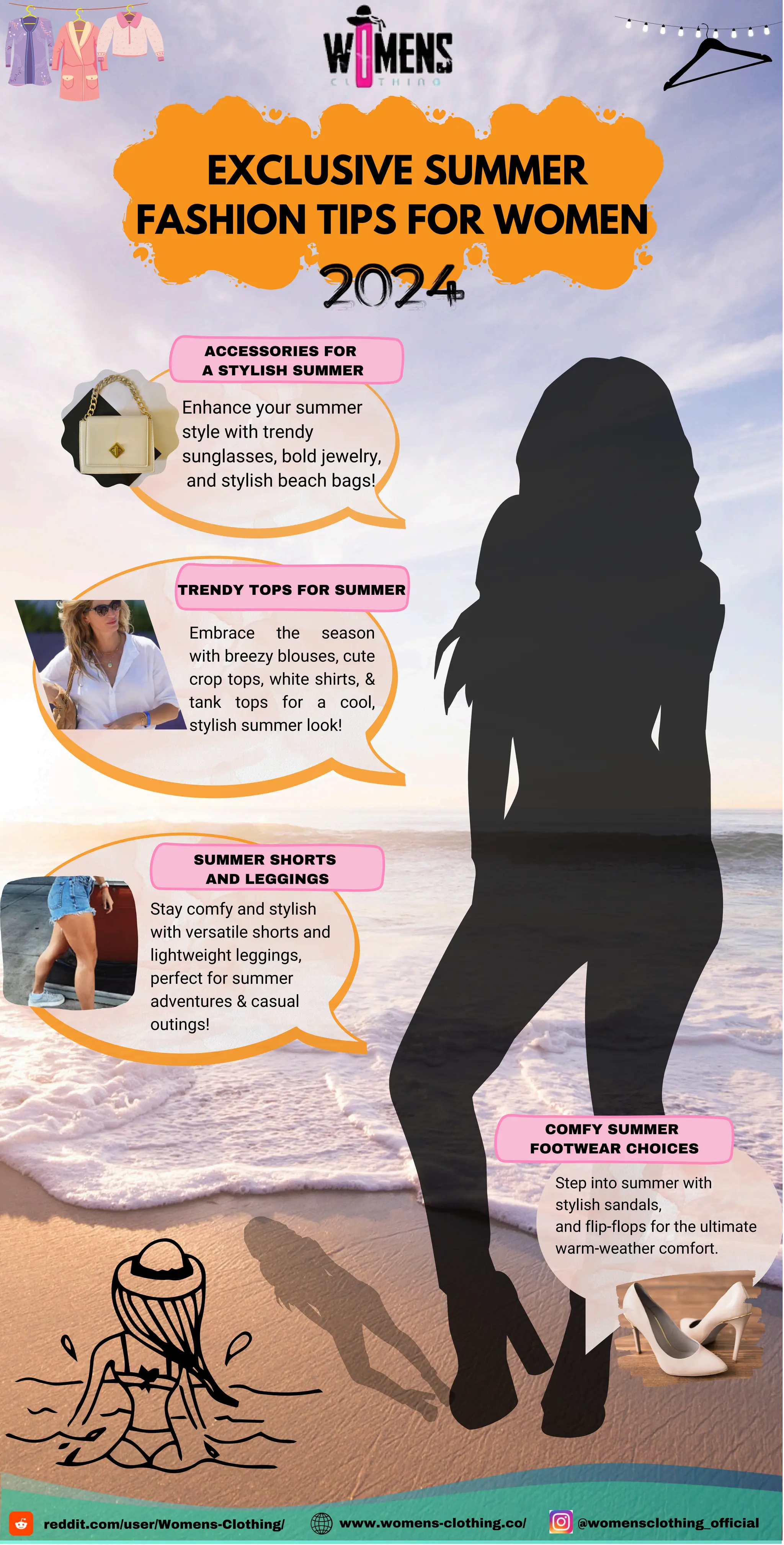 WOMENS
CLOTHING

EXCLUSIVE SUMMER FASHION TIPS FOR WOMEN
2024

ACCESSORIES FOR A STYLISH SUMMER

Enhance your summer style with trendy sunglasses, bold jewelry, and stylish beach bags!

TRENDY TOPS FOR SUMMER

Embrace the season with breezy blouses, cute crop tops, white shirts, & tank tops for a cool, stylish summer look!

SUMMER SHORTS AND LEGGINGS

Stay comfy and stylish with versatile shorts and lightweight leggings, perfect for summer adventures & casual outings!

COMFY SUMMER FOOTWEAR CHOICES

Step into summer with stylish sandals, and flip-flops for the ultimate warm-weather comfort.

reddit.com/user/Womens-Clothing/ www.womens-clothing.co/ @womensclothing_official