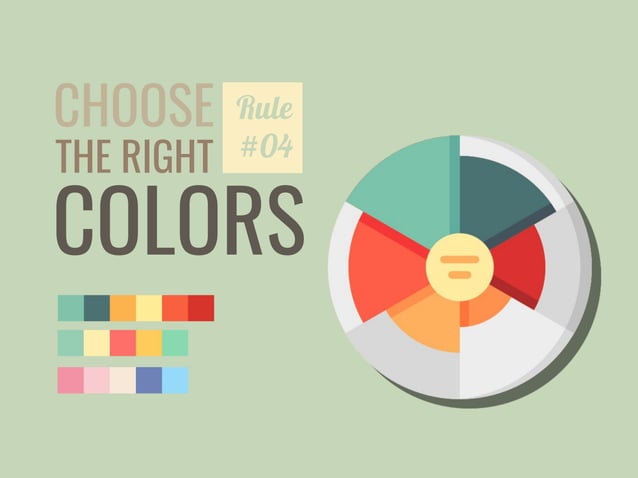 CHOOSE THE RIGHT COLORS

Rule #04