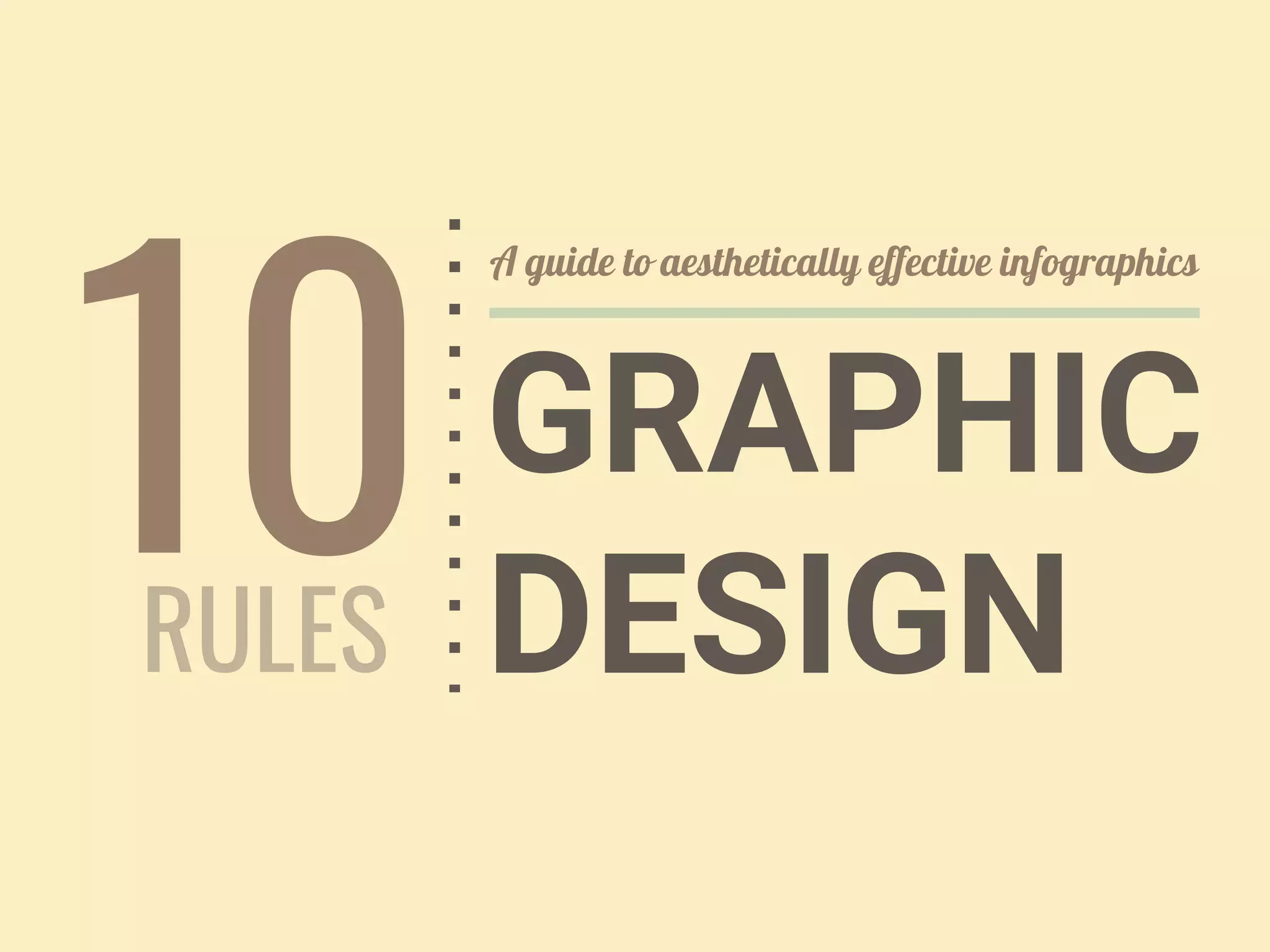 10
RULES

A guide to aesthetically effective infographics

GRAPHIC
DESIGN