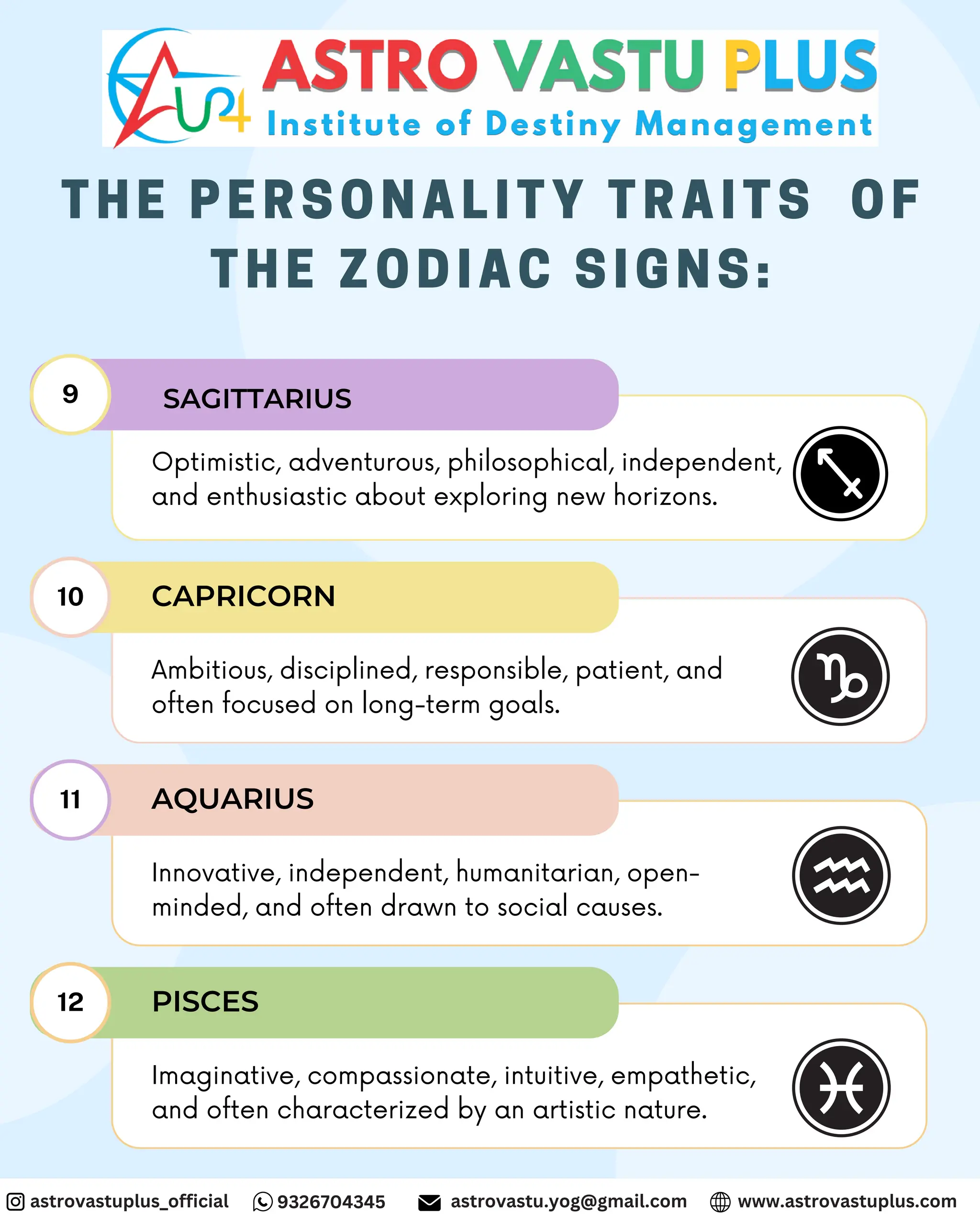 ASTRO VASTU PLUS
Institute of Destiny Management

THE PERSONALITY TRAITS OF THE ZODIAC SIGNS:

9 SAGITTARIUS

Optimistic, adventurous, philosophical, independent, and enthusiastic about exploring new horizons.

10 CAPRICORN

Ambitious, disciplined, responsible, patient, and often focused on long-term goals.

11 AQUARIUS

Innovative, independent, humanitarian, open-minded, and often drawn to social causes.

12 PISCES

Imaginative, compassionate, intuitive, empathetic, and often characterized by an artistic nature.

astrovastuplus_official 9326704345 astrovastu.yog@gmail.com www.astrovastuplus.com