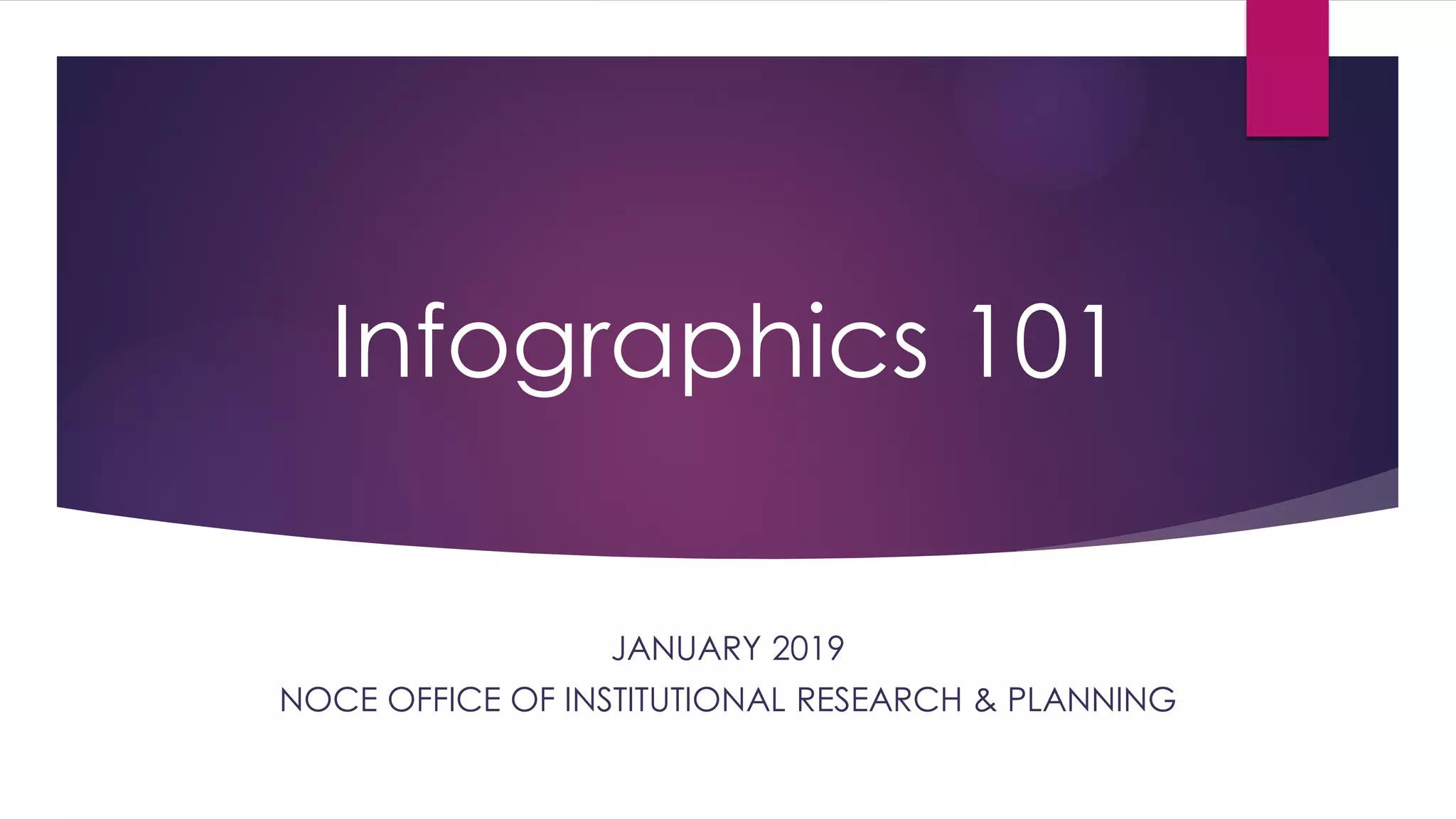 Infographics 101

JANUARY 2019
NOCE OFFICE OF INSTITUTIONAL RESEARCH & PLANNING