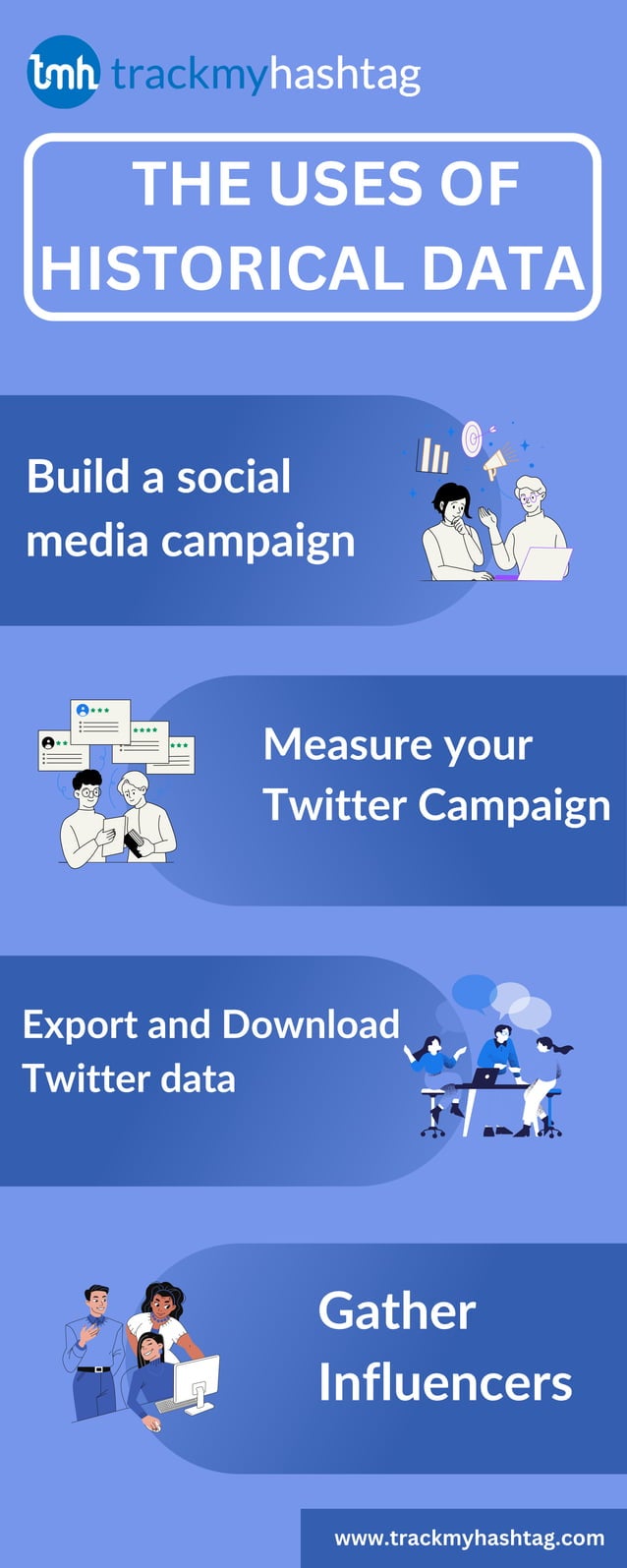 tmh trackmyhashtag

THE USES OF HISTORICAL DATA

Build a social media campaign

Measure your Twitter Campaign

Export and Download Twitter data

Gather Influencers

www.trackmyhashtag.com