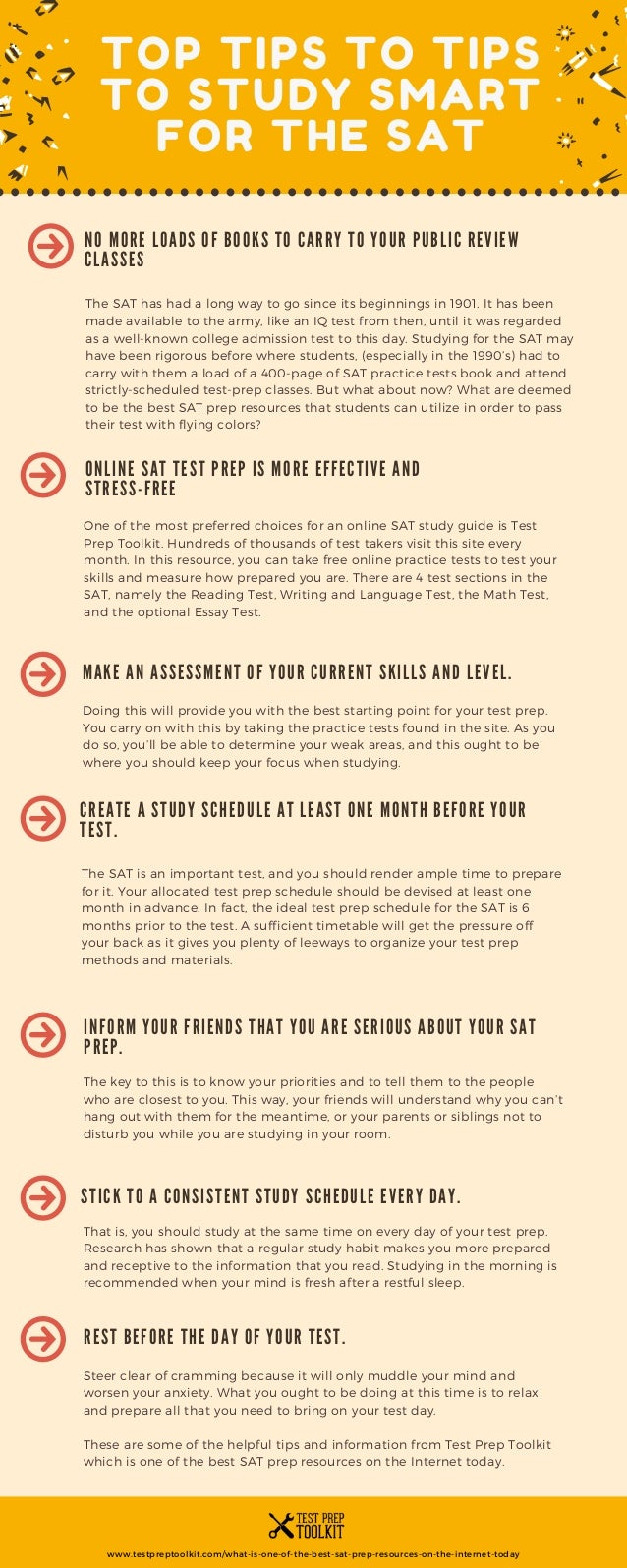 TOP TIPS TO TIPS TO STUDY SMART FOR THE SAT

NO MORE LOADS OF BOOKS TO CARRY TO YOUR PUBLIC REVIEW CLASSES

The SAT has had a long way to go since its beginnings in 1901. It has been made available to the army, like an IQ test from then, until it was regarded as a well-known college admission test to this day. Studying for the SAT may have been rigorous before where students, (especially in the 1990's) had to carry with them a load of a 400-page of SAT practice tests book and attend strictly-scheduled test-prep classes. But what about now? What are deemed to be the best SAT prep resources that students can utilize in order to pass their test with flying colors?

ONLINE SAT TEST PREP IS MORE EFFECTIVE AND STRESS-FREE

One of the most preferred choices for an online SAT study guide is Test Prep Toolkit. Hundreds of thousands of test takers visit this site every month. In this resource, you can take free online practice tests to test your skills and measure how prepared you are. There are 4 test sections in the SAT, namely the Reading Test, Writing and Language Test, the Math Test, and the optional Essay Test.

MAKE AN ASSESSMENT OF YOUR CURRENT SKILLS AND LEVEL.

Doing this will provide you with the best starting point for your test prep. You carry on with this by taking the practice tests found in the site. As you do so, you'll be able to determine your weak areas, and this ought to be where you should keep your focus when studying.

CREATE A STUDY SCHEDULE AT LEAST ONE MONTH BEFORE YOUR TEST.

The SAT is an important test, and you should render ample time to prepare for it. Your allocated test prep schedule should be devised at least one month in advance. In fact, the ideal test prep schedule for the SAT is 6 months prior to the test. A sufficient timetable will get the pressure off your back as it gives you plenty of leeways to organize your test prep methods and materials.

INFORM YOUR FRIENDS THAT YOU ARE SERIOUS ABOUT YOUR SAT PREP.

The key to this is to know your priorities and to tell them to the people who are closest to you. This way, your friends will understand why you can't hang out with them for the meantime, or your parents or siblings not to disturb you while you are studying in your room.

STICK TO A CONSISTENT STUDY SCHEDULE EVERY DAY.

That is, you should study at the same time on every day of your test prep. Research has shown that a regular study habit makes you more prepared and receptive to the information that you read. Studying in the morning is recommended when your mind is fresh after a restful sleep.

REST BEFORE THE DAY OF YOUR TEST.

Steer clear of cramming because it will only muddle your mind and worsen your anxiety. What you ought to be doing at this time is to relax and prepare all that you need to bring on your test day.

These are some of the helpful tips and information from Test Prep Toolkit which is one of the best SAT prep resources on the Internet today.

TEST PREP TOOLKIT

www.testpreptoolkit.com/what-is-one-of-the-best-sat-prep-resources-on-the-internet-today