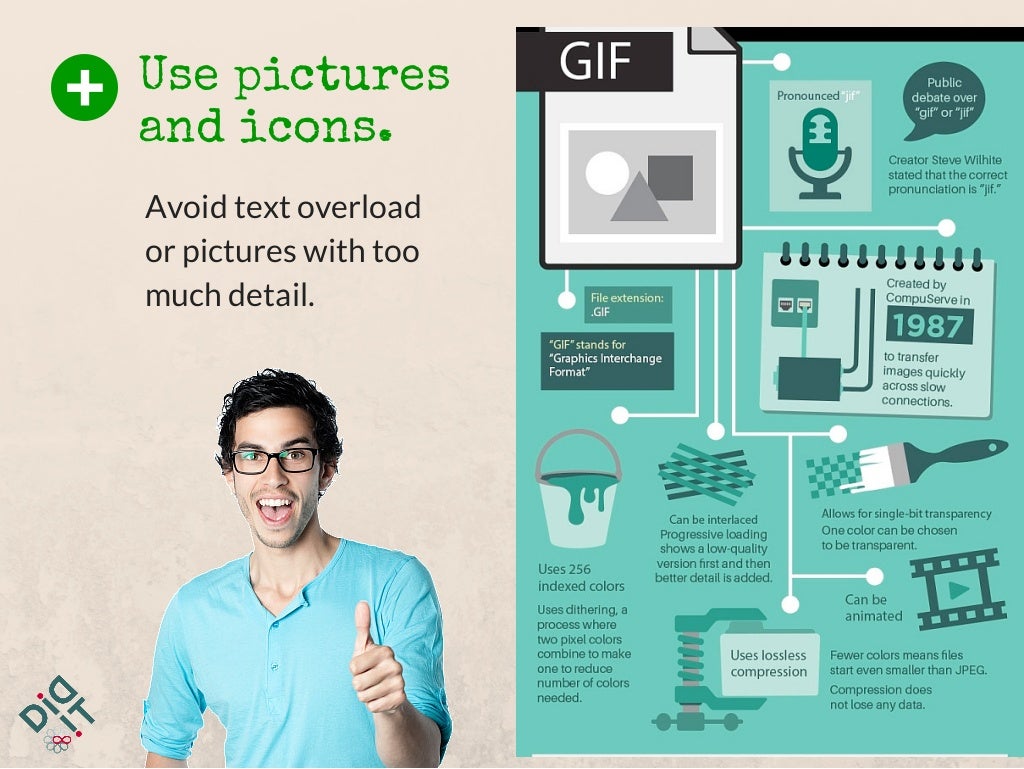 Use pictures and icons.

Avoid text overload or pictures with too much detail.

DiD IT

GIF

Pronounced "jif"

Public debate over "gif" or "jif"

Creator Steve Wilhite stated that the correct pronunciation is "jif."

File extension: .GIF

"GIF" stands for "Graphics Interchange Format"

Created by CompuServe in 1987 to transfer images quickly across slow connections.

Uses 256 indexed colors

Uses dithering, a process where two pixel colors combine to make one to reduce number of colors needed.

Can be interlaced Progressive loading shows a low-quality version first and then better detail is added.

Allows for single-bit transparency One color can be chosen to be transparent.

Can be animated

Uses lossless compression

Fewer colors means files start even smaller than JPEG.

Compression does not lose any data.