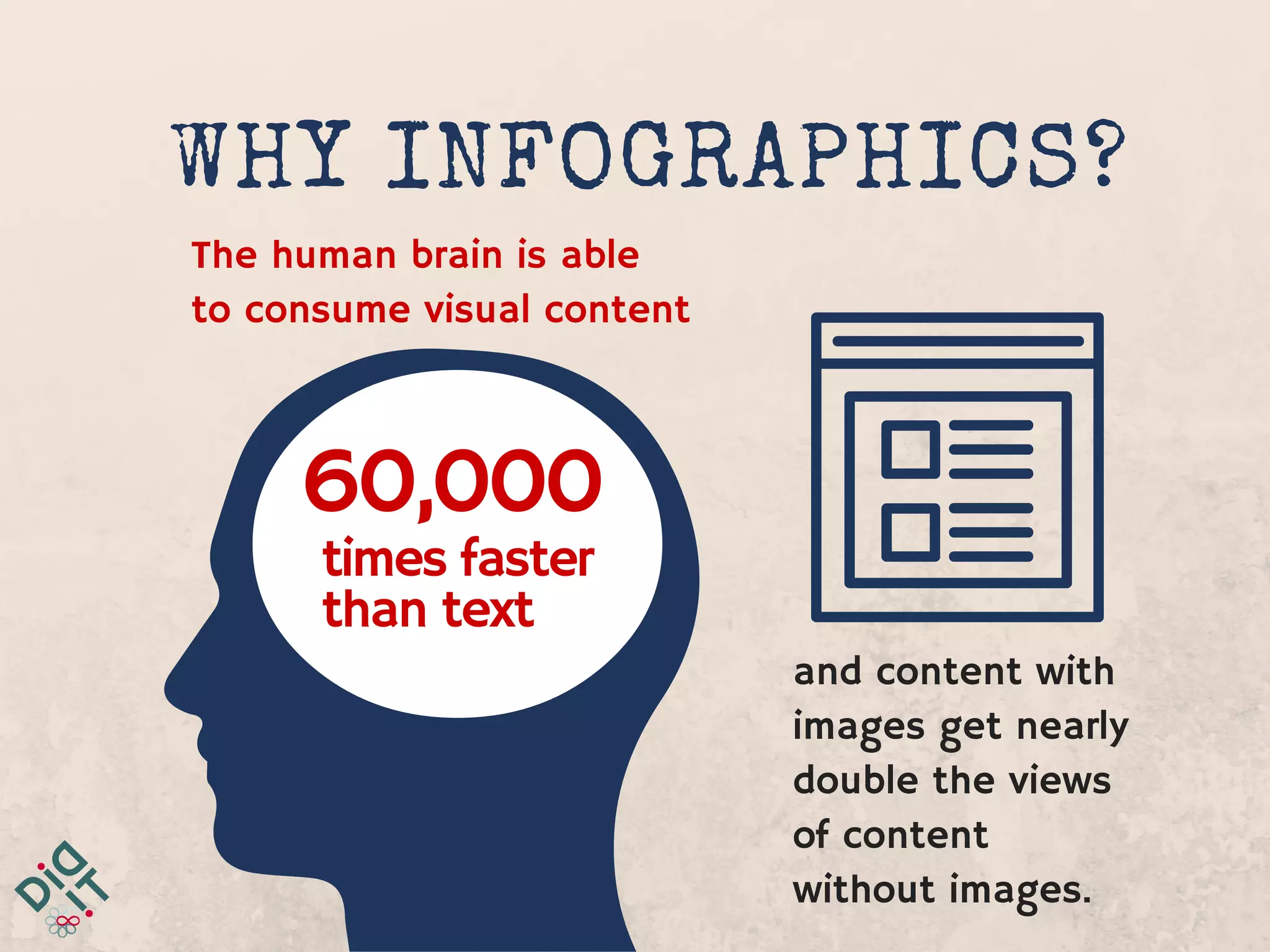 WHY INFOGRAPHICS?

The human brain is able to consume visual content

60,000 times faster than text

and content with images get nearly double the views of content without images.

DIG IT