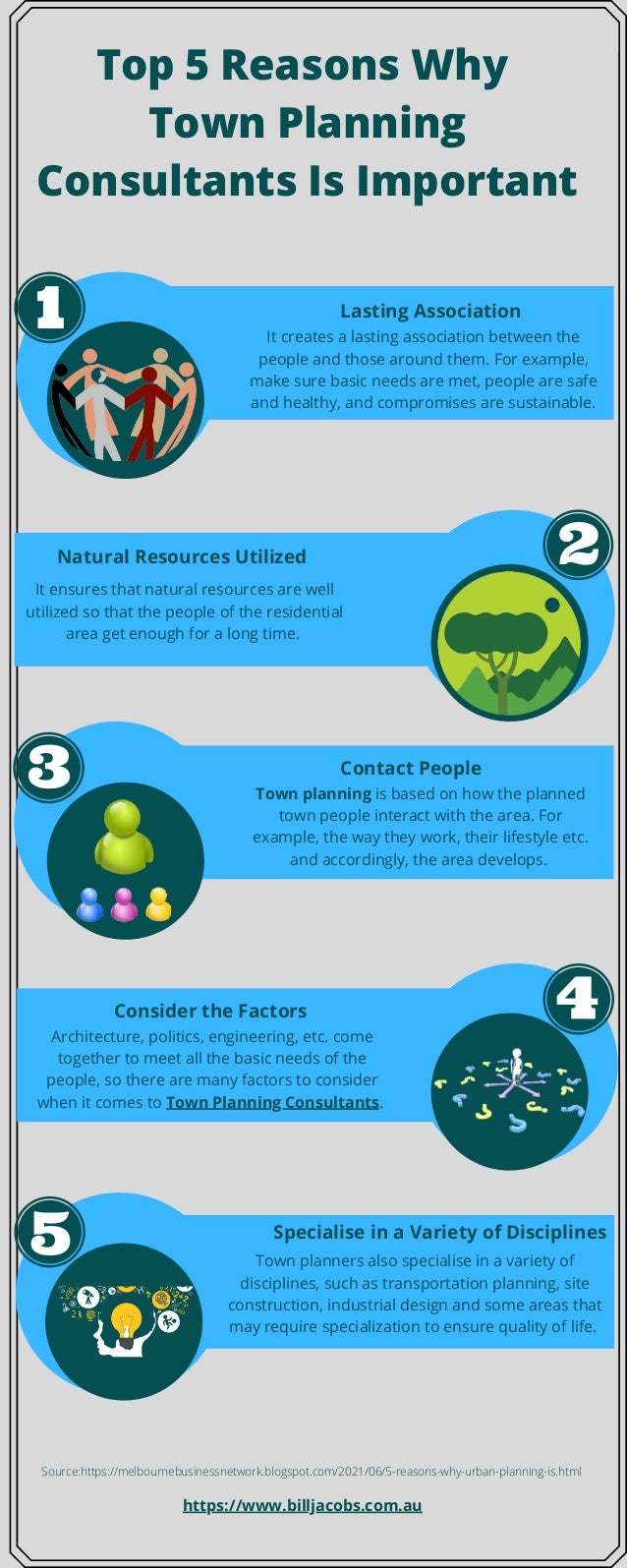 Top 5 Reasons Why Town Planning Consultants Is Important

1

Lasting Association

It creates a lasting association between the people and those around them. For example, make sure basic needs are met, people are safe and healthy, and compromises are sustainable.

2

Natural Resources Utilized

It ensures that natural resources are well utilized so that the people of the residential area get enough for a long time.

3

Contact People

Town planning is based on how the planned town people interact with the area. For example, the way they work, their lifestyle etc. and accordingly, the area develops.

4

Consider the Factors

Architecture, politics, engineering, etc. come together to meet all the basic needs of the people, so there are many factors to consider when it comes to Town Planning Consultants.

5

Specialise in a Variety of Disciplines

Town planners also specialise in a variety of disciplines, such as transportation planning, site construction, industrial design and some areas that may require specialization to ensure quality of life.

Source:https://melbournebusinessnetwork.blogspot.com/2021/06/5-reasons-why-urban-planning-is.html

https://www.billjacobs.com.au