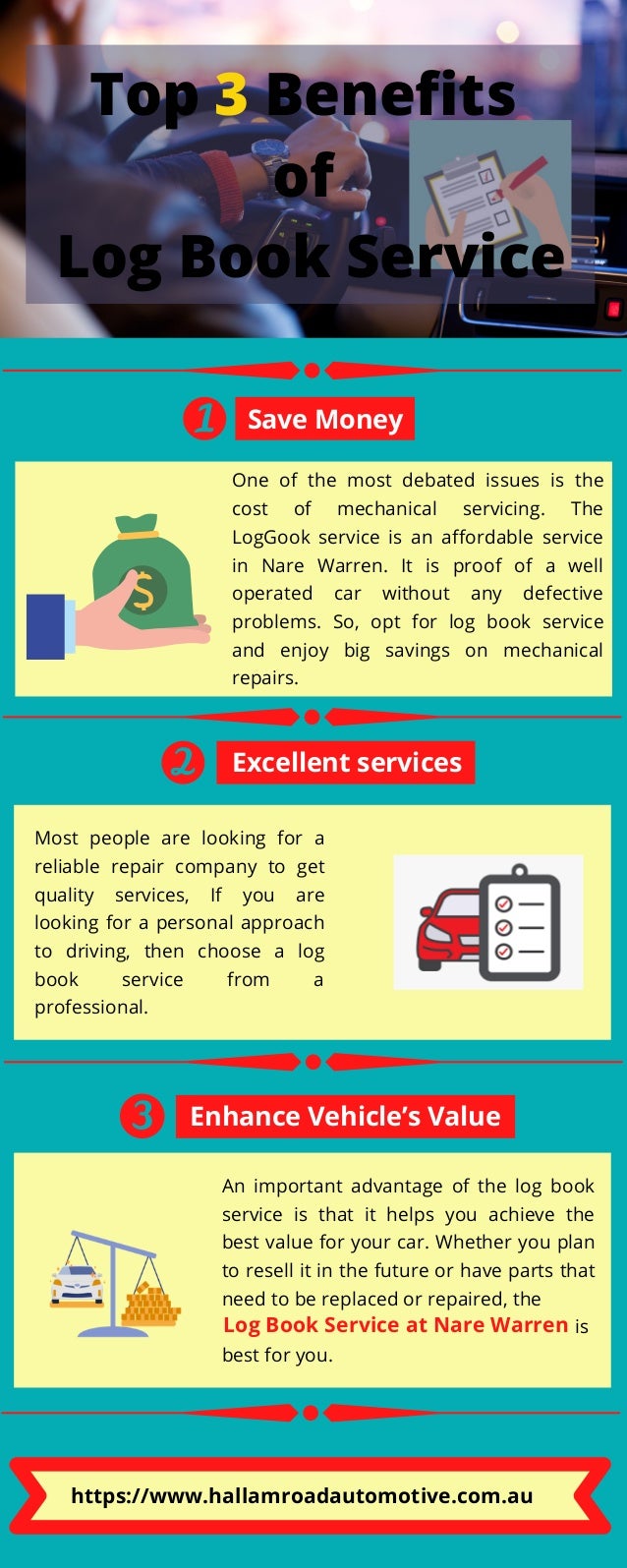 Top 3 Benefits of Log Book Service

1 Save Money

One of the most debated issues is the cost of mechanical servicing. The LogGook service is an affordable service in Nare Warren. It is proof of a well operated car without any defective problems. So, opt for log book service and enjoy big savings on mechanical repairs.

2 Excellent services

Most people are looking for a reliable repair company to get quality services, If you are looking for a personal approach to driving, then choose a log book service from a professional.

3 Enhance Vehicle's Value

An important advantage of the log book service is that it helps you achieve the best value for your car. Whether you plan to resell it in the future or have parts that need to be replaced or repaired, the Log Book Service at Nare Warren is best for you.

https://www.hallamroadautomotive.com.au