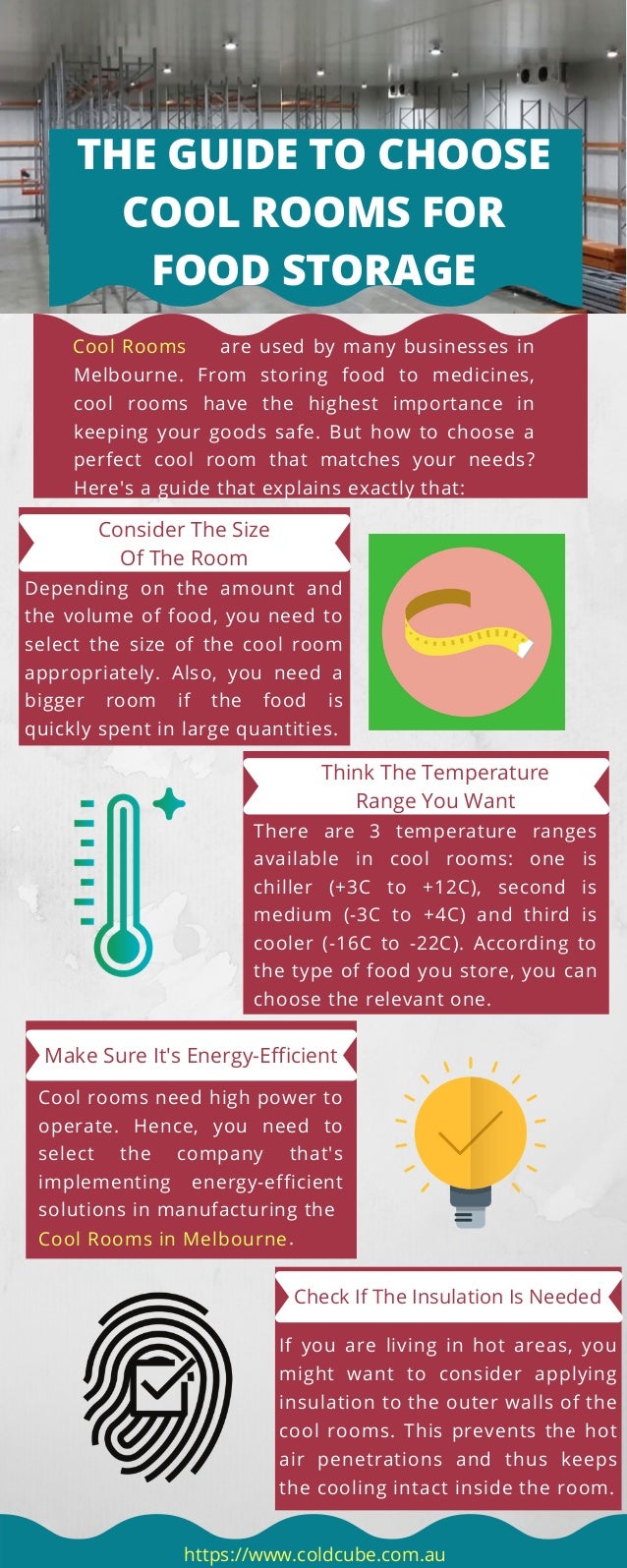 THE GUIDE TO CHOOSE COOL ROOMS FOR FOOD STORAGE

Cool Rooms are used by many businesses in Melbourne. From storing food to medicines, cool rooms have the highest importance in keeping your goods safe. But how to choose a perfect cool room that matches your needs? Here's a guide that explains exactly that:

Consider The Size Of The Room

Depending on the amount and the volume of food, you need to select the size of the cool room appropriately. Also, you need a bigger room if the food is quickly spent in large quantities.

Think The Temperature Range You Want

There are 3 temperature ranges available in cool rooms: one is chiller (+3C to +12C), second is medium (-3C to +4C) and third is cooler (-16C to -22C). According to the type of food you store, you can choose the relevant one.

Make Sure It's Energy-Efficient

Cool rooms need high power to operate. Hence, you need to select the company that's implementing energy-efficient solutions in manufacturing the Cool Rooms in Melbourne.

Check If The Insulation Is Needed

If you are living in hot areas, you might want to consider applying insulation to the outer walls of the cool rooms. This prevents the hot air penetrations and thus keeps the cooling intact inside the room.

https://www.coldcube.com.au