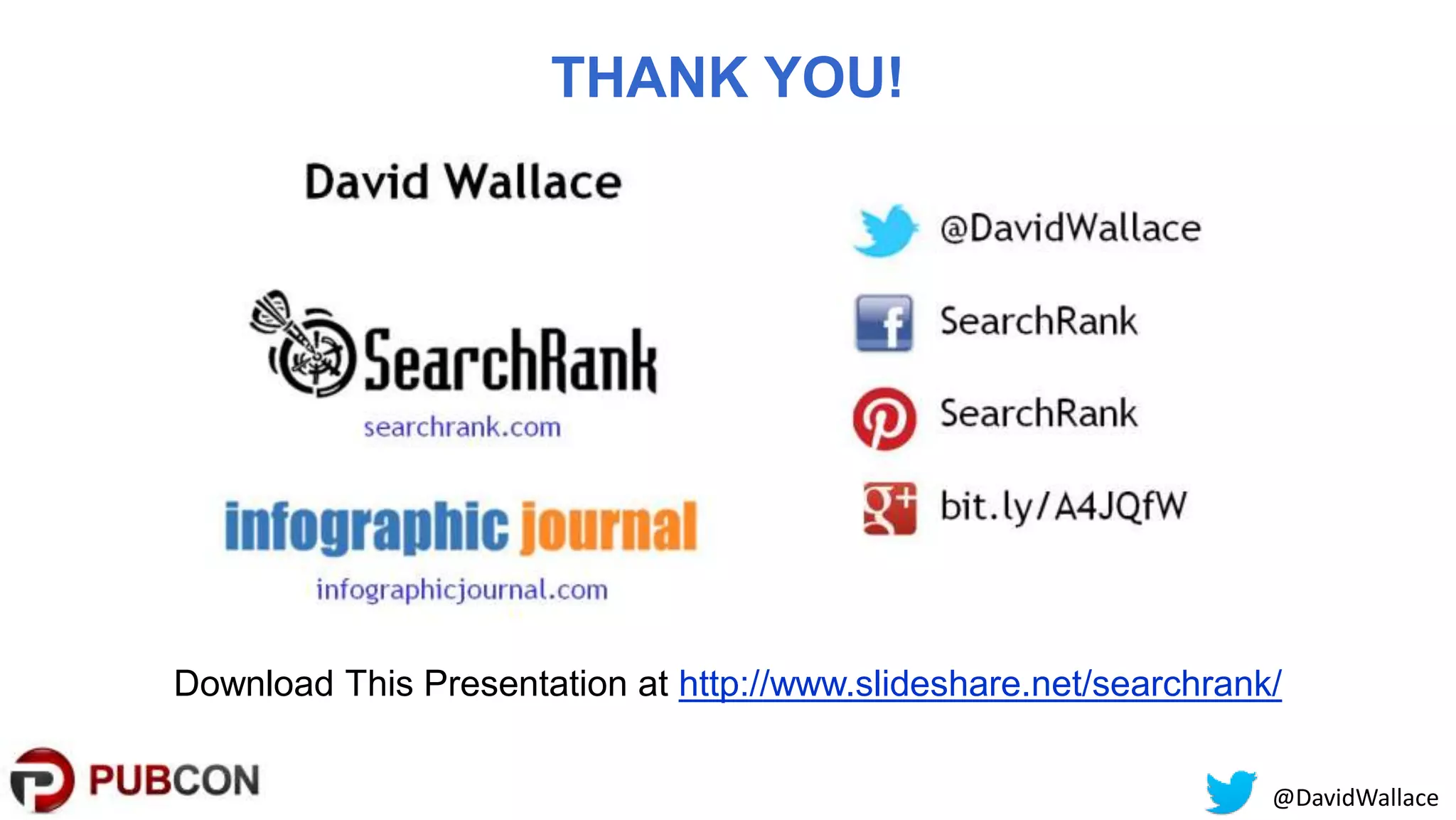 THANK YOU!

David Wallace

SearchRank
searchrank.com

infographic journal
infographicjournal.com

@DavidWallace

SearchRank

SearchRank

bit.ly/A4JQfW

Download This Presentation at http://www.slideshare.net/searchrank/

PUBCON

@DavidWallace