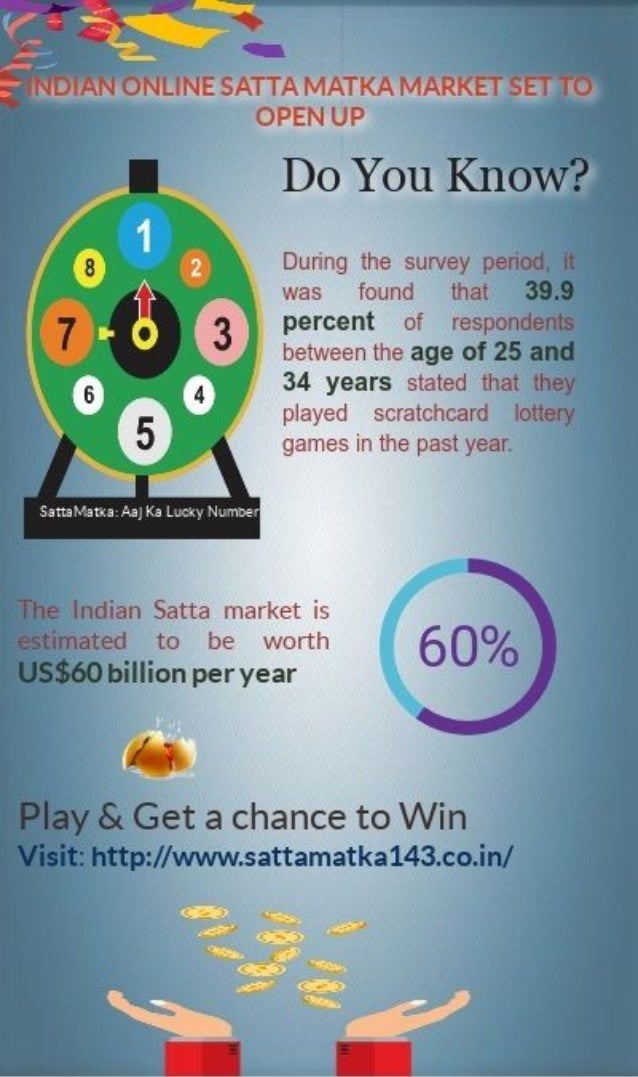 INDIAN ONLINE SATTA MATKA MARKET SET TO OPEN UP

Do You Know?

1
2
3
4
5
6
7
8

SattaMatka: Aaj Ka Lucky Number

During the survey period, it was found that 39.9 percent of respondents between the age of 25 and 34 years stated that they played scratchcard lottery games in the past year.

The Indian Satta market is estimated to be worth US$60 billion per year

60%

Play & Get a chance to Win
Visit: http://www.sattamatka143.co.in/