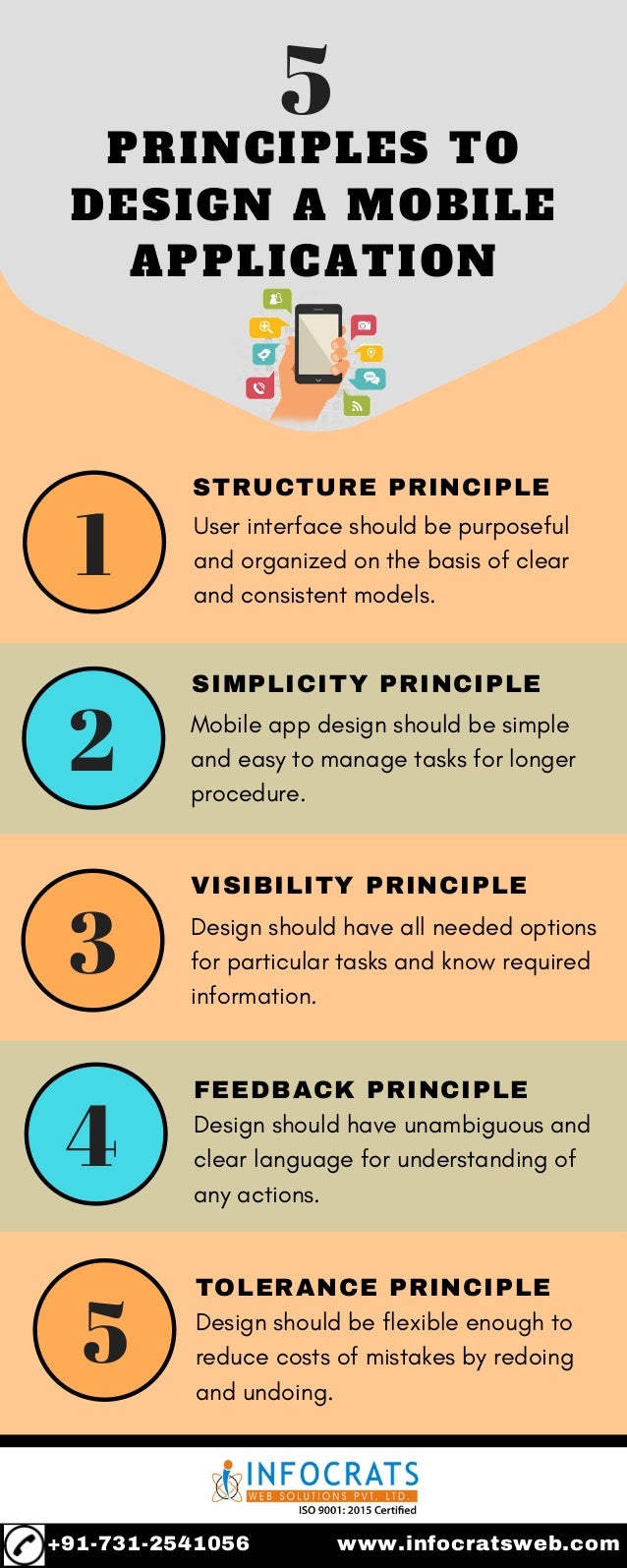 5
PRINCIPLES TO DESIGN A MOBILE APPLICATION

1
STRUCTURE PRINCIPLE
User interface should be purposeful and organized on the basis of clear and consistent models.

2
SIMPLICITY PRINCIPLE
Mobile app design should be simple and easy to manage tasks for longer procedure.

3
VISIBILITY PRINCIPLE
Design should have all needed options for particular tasks and know required information.

4
FEEDBACK PRINCIPLE
Design should have unambiguous and clear language for understanding of any actions.

5
TOLERANCE PRINCIPLE
Design should be flexible enough to reduce costs of mistakes by redoing and undoing.

INFOCRATS
WEB SOLUTIONS PVT. LTD.
ISO 9001: 2015 Certified

+91-731-2541056 www.infocratsweb.com