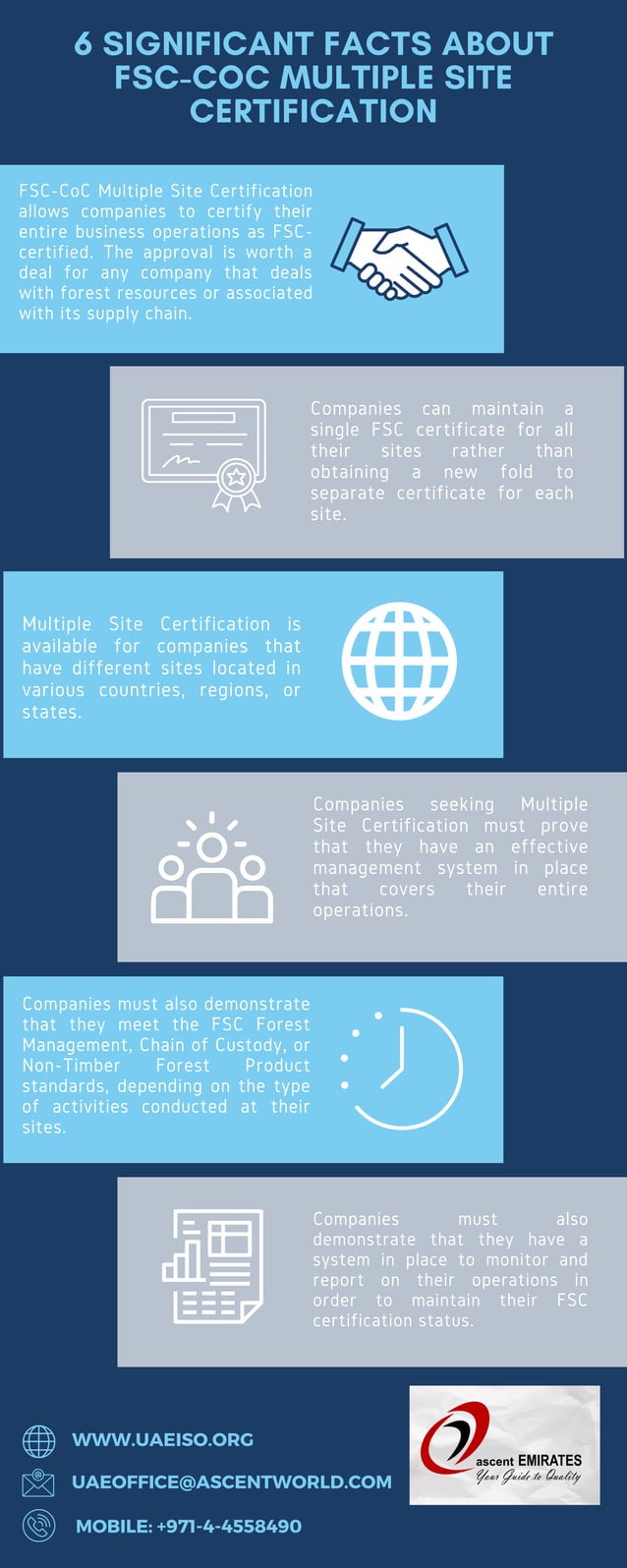 6 SIGNIFICANT FACTS ABOUT FSC-COC MULTIPLE SITE CERTIFICATION

FSC-CoC Multiple Site Certification allows companies to certify their entire business operations as FSC-certified. The approval is worth a deal for any company that deals with forest resources or associated with its supply chain.

Companies can maintain a single FSC certificate for all their sites rather than obtaining a new fold to separate certificate for each site.

Multiple Site Certification is available for companies that have different sites located in various countries, regions, or states.

Companies seeking Multiple Site Certification must prove that they have an effective management system in place that covers their entire operations.

Companies must also demonstrate that they meet the FSC Forest Management, Chain of Custody, or Non-Timber Forest Product standards, depending on the type of activities conducted at their sites.

Companies must also demonstrate that they have a system in place to monitor and report on their operations in order to maintain their FSC certification status.

WWW.UAEISO.ORG

UAEOFFICE@ASCENTWORLD.COM

MOBILE: +971-4-4558490

ascent EMIRATES
Your Guide to Quality