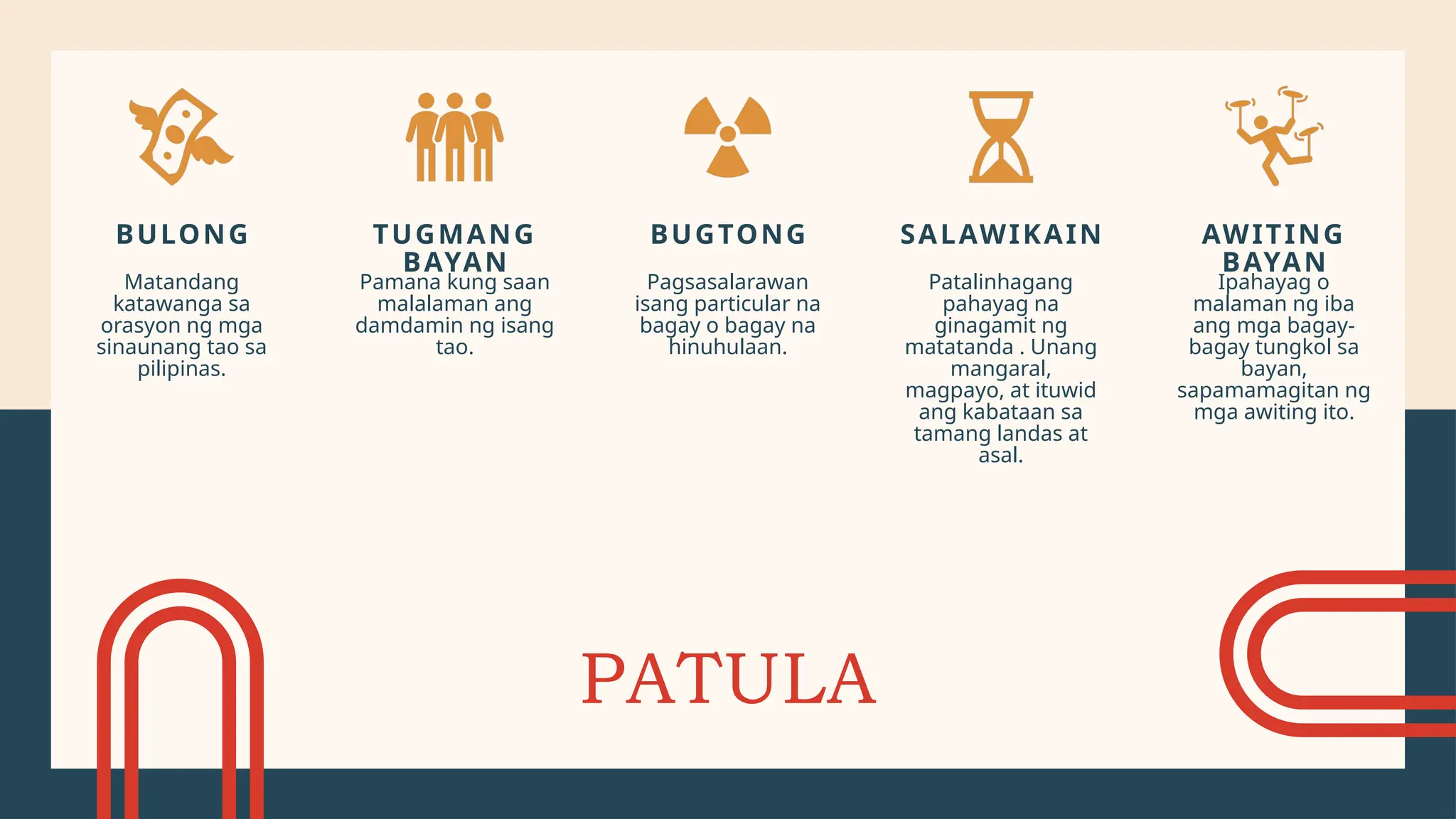 BULONG

Matandang katawanga sa orasyon ng mga sinaunang tao sa pilipinas.

TUGMANG BAYAN

Pamana kung saan malalaman ang damdamin ng isang tao.

BUGTONG

Pagsasalarawan isang particular na bagay o bagay na hinuhulaan.

SALAWIKAIN

Patalinhagang pahayag na ginagamit ng matatanda . Unang mangaral, magpayo, at ituwid ang kabataan sa tamang landas at asal.

AWITING BAYAN

Ipahayag o malaman ng iba ang mga bagay-bagay tungkol sa bayan, sapamamagitan ng mga awiting ito.

PATULA