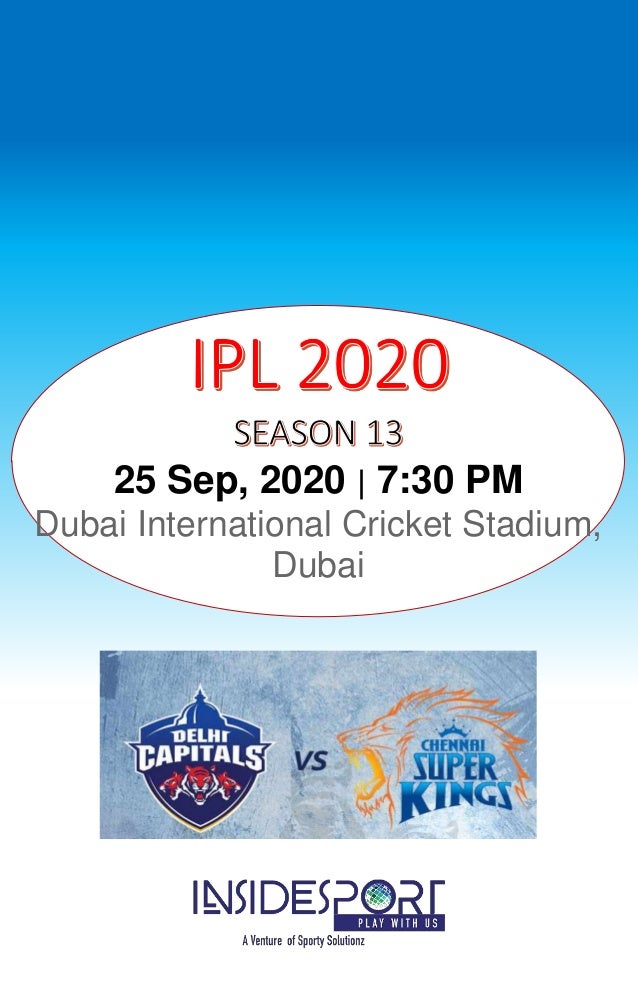 IPL 2020

SEASON 13

25 Sep, 2020 | 7:30 PM

Dubai International Cricket Stadium, Dubai

DELHI CAPITALS

VS

CHENNAI SUPER KINGS

INSIDESPORT

PLAY WITH US

A Venture of Sporty Solutionz