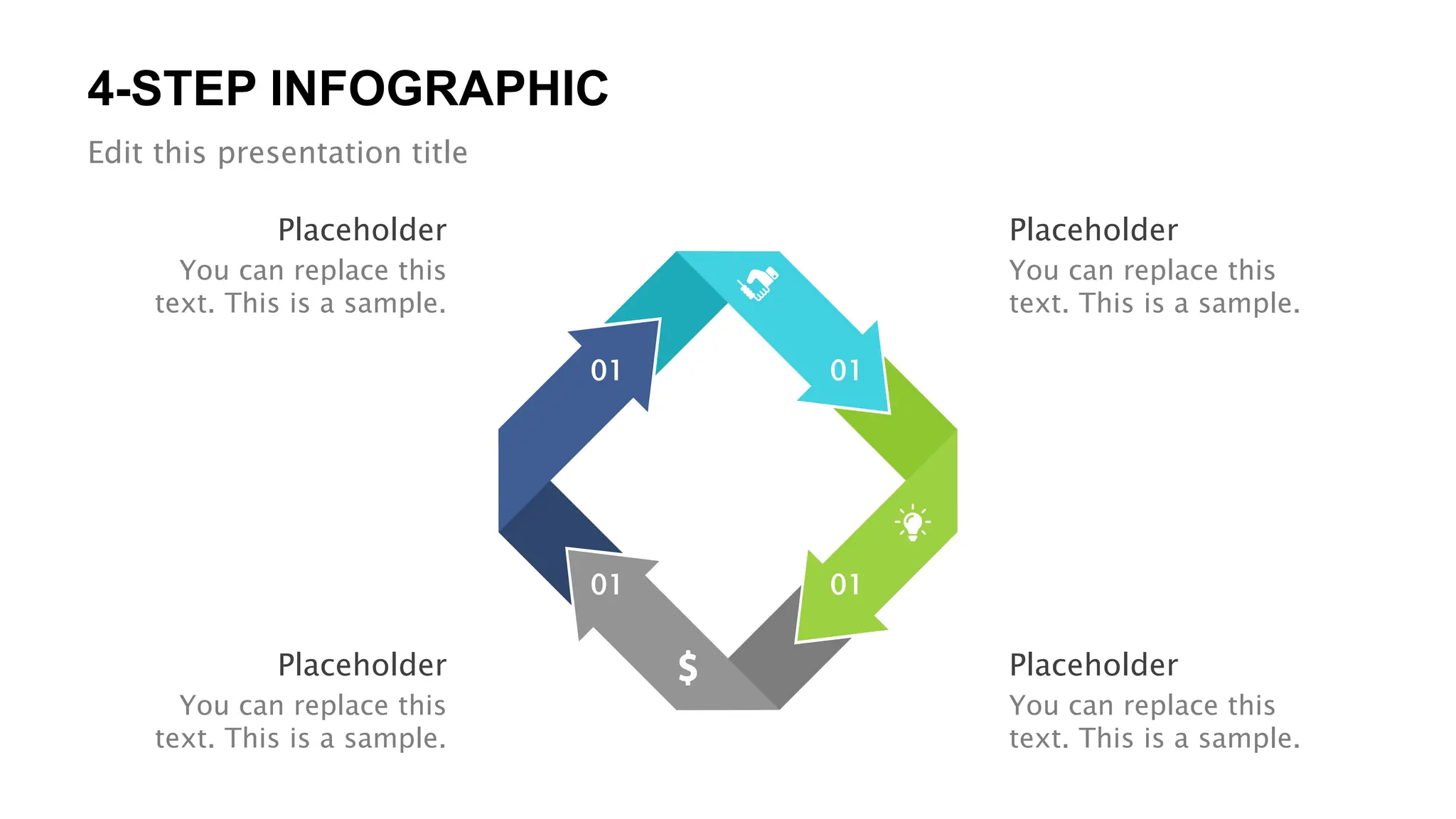 4-STEP INFOGRAPHIC

Edit this presentation title

Placeholder
You can replace this text. This is a sample.

Placeholder
You can replace this text. This is a sample.

01

01

01

01

$

Placeholder
You can replace this text. This is a sample.

Placeholder
You can replace this text. This is a sample.