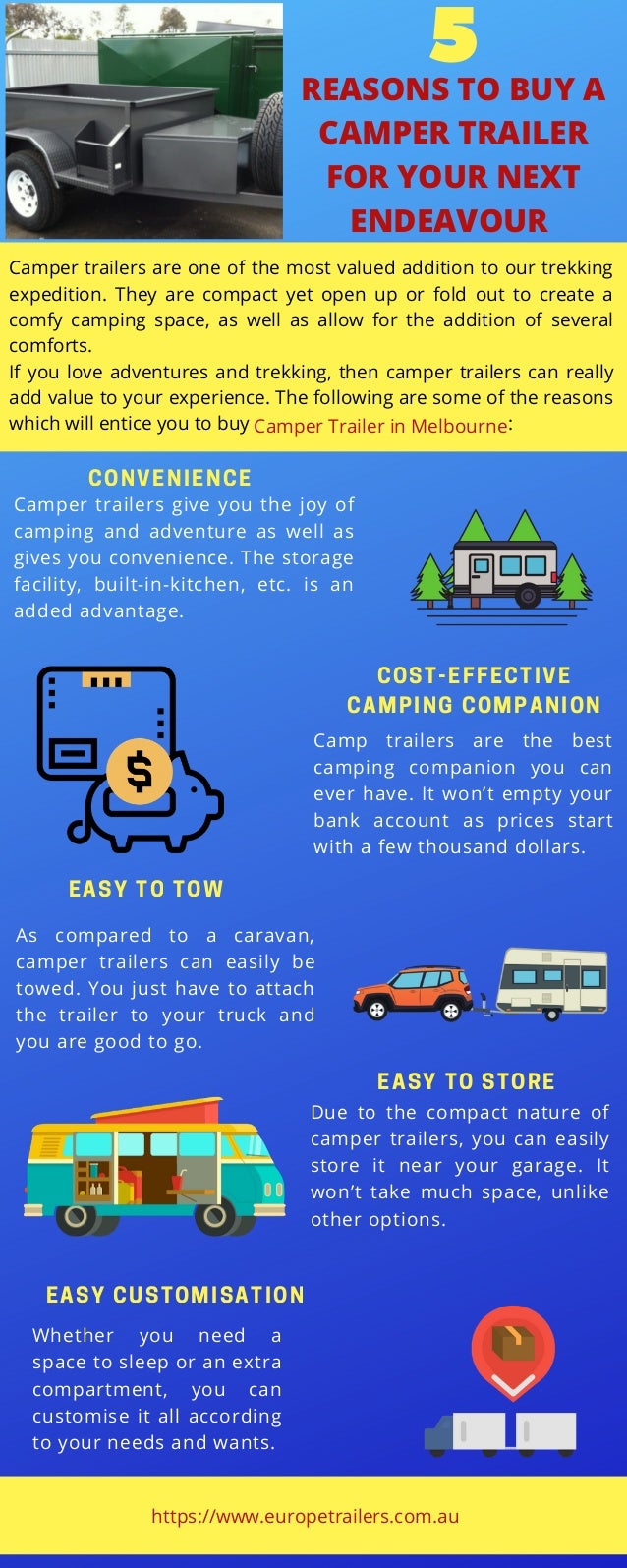 5
REASONS TO BUY A CAMPER TRAILER FOR YOUR NEXT ENDEAVOUR

Camper trailers are one of the most valued addition to our trekking expedition. They are compact yet open up or fold out to create a comfy camping space, as well as allow for the addition of several comforts.
If you love adventures and trekking, then camper trailers can really add value to your experience. The following are some of the reasons which will entice you to buy Camper Trailer in Melbourne:

CONVENIENCE
Camper trailers give you the joy of camping and adventure as well as gives you convenience. The storage facility, built-in-kitchen, etc. is an added advantage.

COST-EFFECTIVE CAMPING COMPANION
Camp trailers are the best camping companion you can ever have. It won't empty your bank account as prices start with a few thousand dollars.

EASY TO TOW
As compared to a caravan, camper trailers can easily be towed. You just have to attach the trailer to your truck and you are good to go.

EASY TO STORE
Due to the compact nature of camper trailers, you can easily store it near your garage. It won't take much space, unlike other options.

EASY CUSTOMISATION
Whether you need a space to sleep or an extra compartment, you can customise it all according to your needs and wants.

https://www.europetrailers.com.au